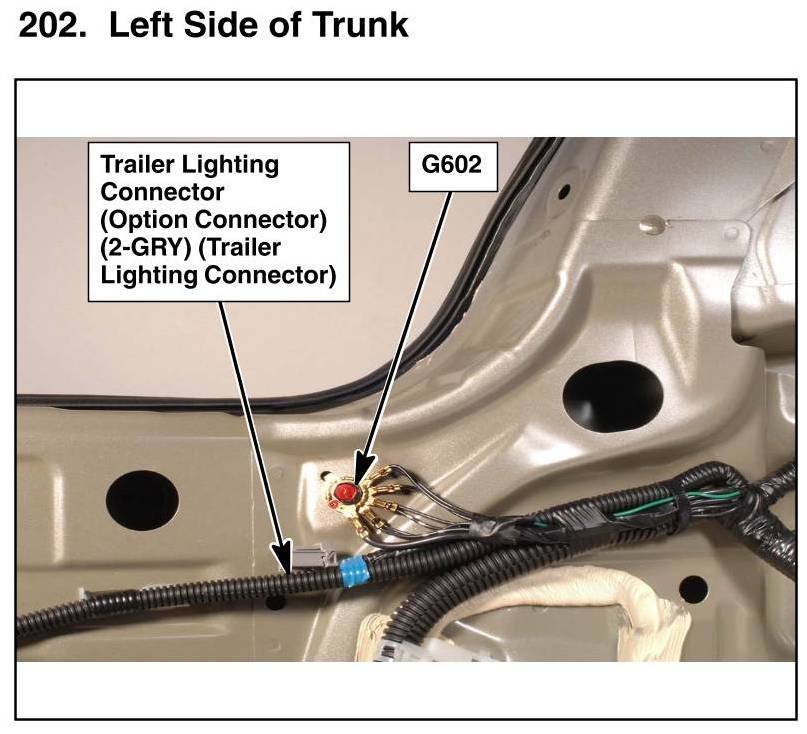 202. Left Side of Trunk

Trailer Lighting Connector (Option Connector) (2-GRY) (Trailer Lighting Connector)

G602