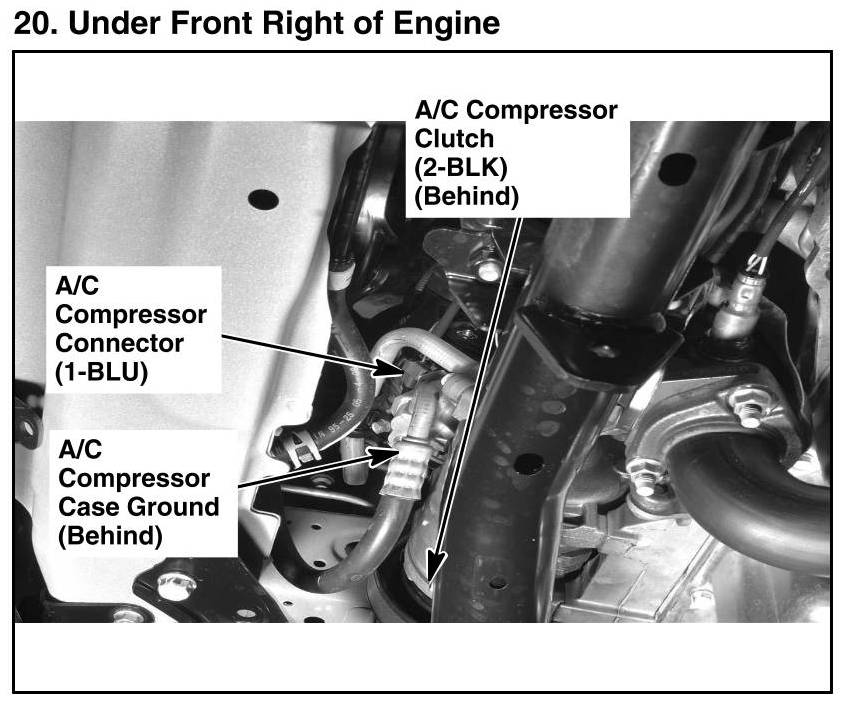 20. Under Front Right of Engine

A/C Compressor Clutch (2-BLK) (Behind)

A/C Compressor Connector (1-BLU)

A/C Compressor Case Ground (Behind)