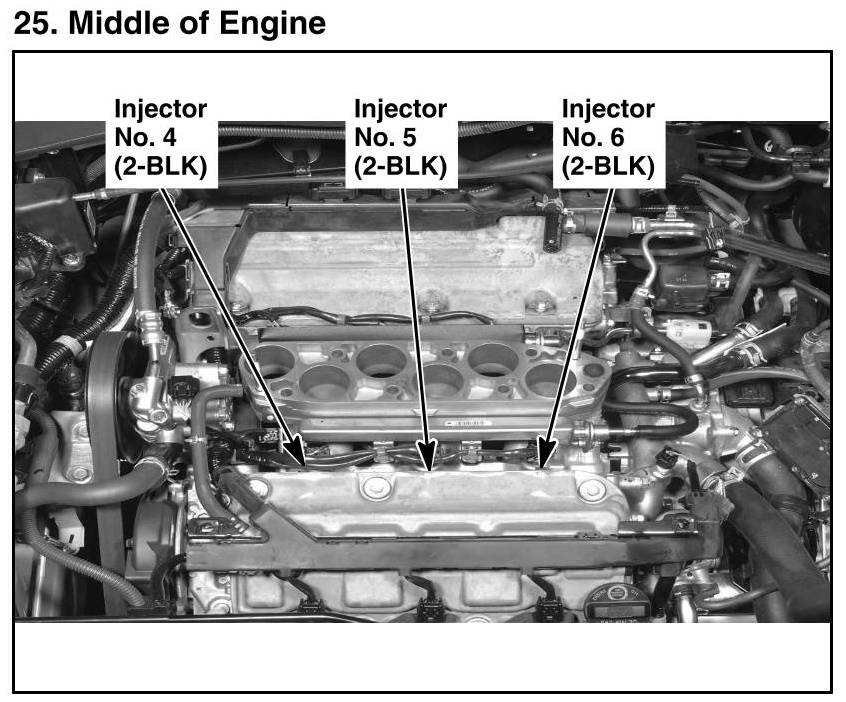 25. Middle of Engine

Injector No. 4 (2-BLK)

Injector No. 5 (2-BLK)

Injector No. 6 (2-BLK)