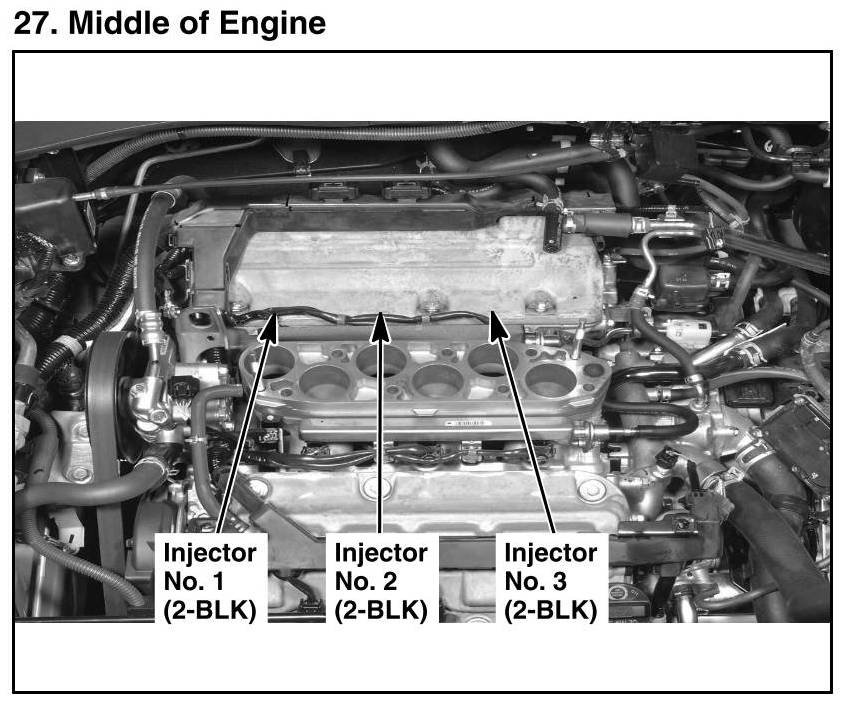 27. Middle of Engine

Injector No. 1 (2-BLK)

Injector No. 2 (2-BLK)

Injector No. 3 (2-BLK)