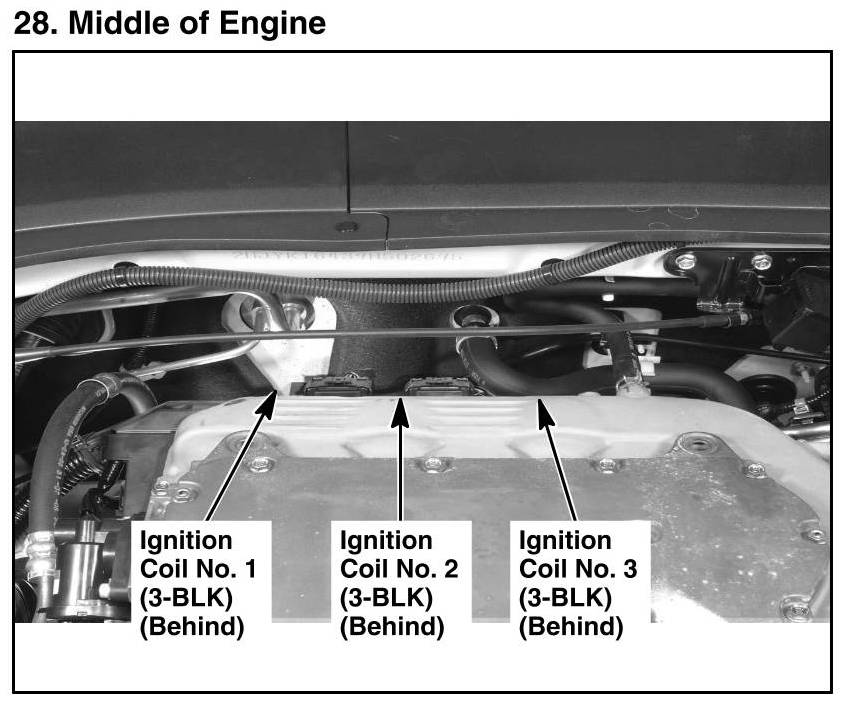 28. Middle of Engine

Ignition Coil No. 1 (3-BLK) (Behind)

Ignition Coil No. 2 (3-BLK) (Behind)

Ignition Coil No. 3 (3-BLK) (Behind)