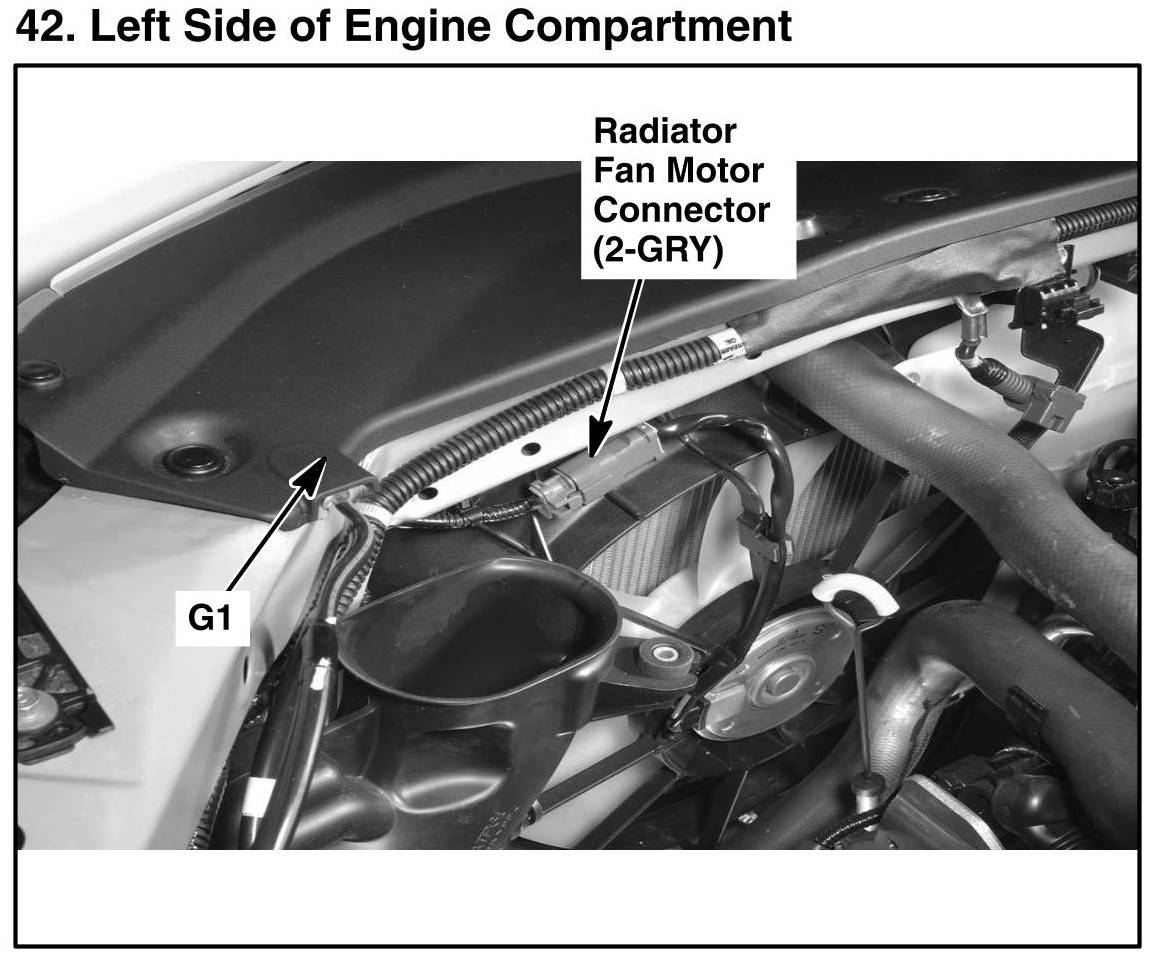 42. Left Side of Engine Compartment

Radiator Fan Motor Connector (2-GRY)

G1