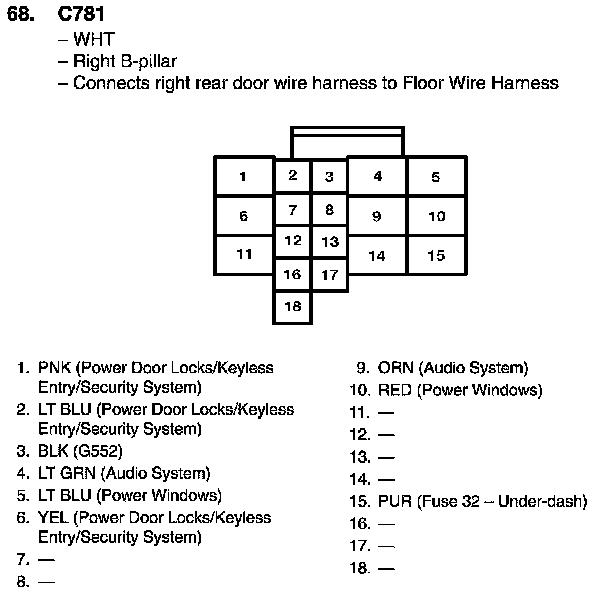 68. C781
– WHT
– Right B-pillar
– Connects right rear door wire harness to Floor Wire Harness

1
2
3
4
5
6
7
8
9
10
11
12
13
14
15
16
17
18

1. PNK (Power Door Locks/Keyless Entry/Security System)
2. LT BLU (Power Door Locks/Keyless Entry/Security System)
3. BLK (G552)
4. LT GRN (Audio System)
5. LT BLU (Power Windows)
6. YEL (Power Door Locks/Keyless Entry/Security System)
7. —
8. —

9. ORN (Audio System)
10. RED (Power Windows)
11. —
12. —
13. —
14. —
15. PUR (Fuse 32 – Under-dash)
16. —
17. —
18. —