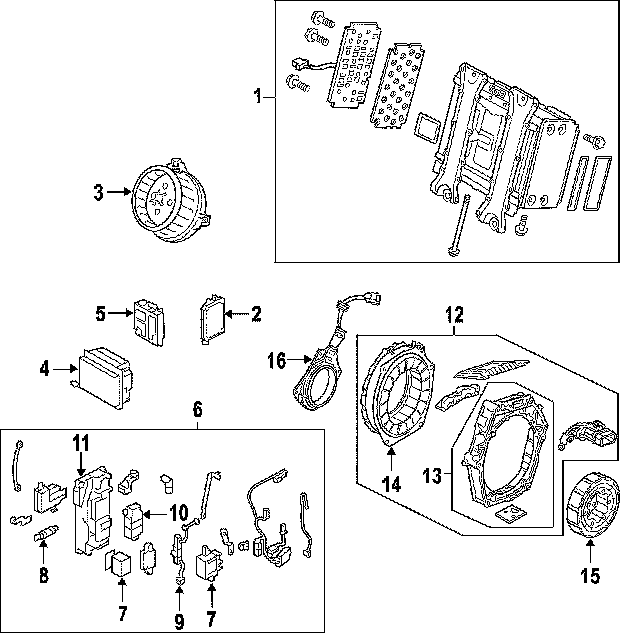 1
3
5
2
4
16
12
6
11
10
14
13
8
7
9
7
15