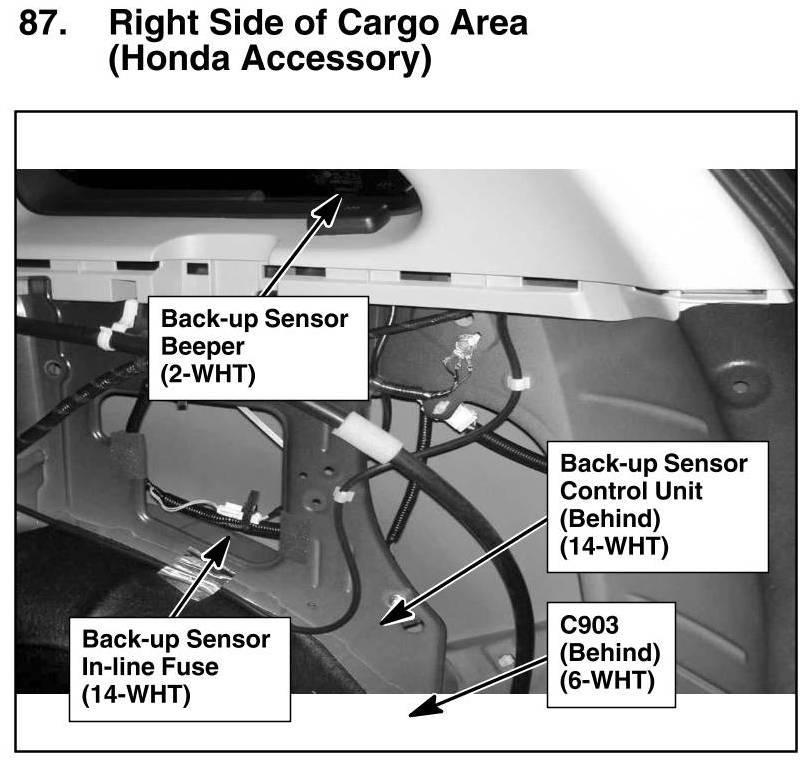 87. Right Side of Cargo Area (Honda Accessory)

Back-up Sensor Beeper (2-WHT)

Back-up Sensor Control Unit (Behind) (14-WHT)

Back-up Sensor In-line Fuse (14-WHT)

C903 (Behind) (6-WHT)