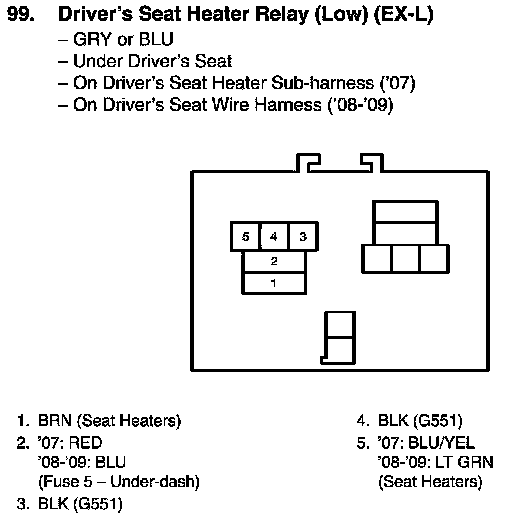 99. Driver's Seat Heater Relay (Low) (EX-L)
– GRY or BLU
– Under Driver's Seat
– On Driver's Seat Heater Sub-harness ('07)
– On Driver's Seat Wire Harness ('08-'09)

5 4 3
2
1

1. BRN (Seat Heaters)
2. '07: RED
'08-'09: BLU
(Fuse 5 – Under-dash)
3. BLK (G551)

4. BLK (G551)
5. '07: BLU/YEL
'08-'09: LT GRN
(Seat Heaters)