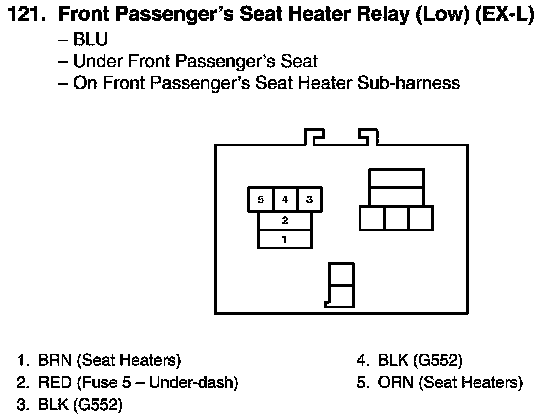 121. Front Passenger's Seat Heater Relay (Low) (EX-L)
– BLU
– Under Front Passenger's Seat
– On Front Passenger's Seat Heater Sub-harness

5 4 3
2
1

1. BRN (Seat Heaters)
2. RED (Fuse 5 – Under-dash)
3. BLK (G552)

4. BLK (G552)
5. ORN (Seat Heaters)