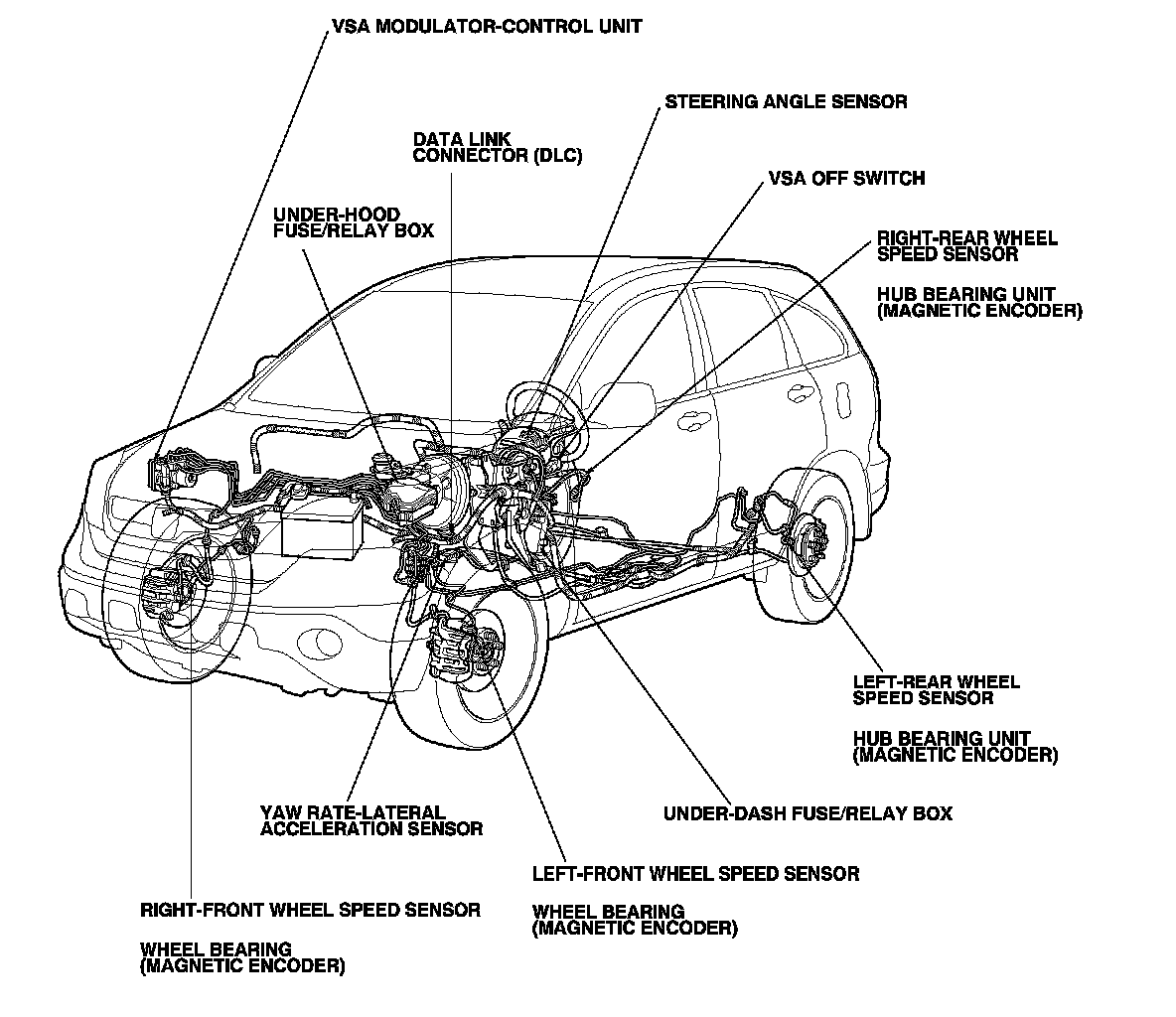 VSA MODULATOR-CONTROL UNIT

STEERING ANGLE SENSOR

DATA LINK CONNECTOR (DLC)

VSA OFF SWITCH

UNDER-HOOD FUSE/RELAY BOX

RIGHT-REAR WHEEL SPEED SENSOR

HUB BEARING UNIT (MAGNETIC ENCODER)

LEFT-REAR WHEEL SPEED SENSOR

HUB BEARING UNIT (MAGNETIC ENCODER)

YAW RATE-LATERAL ACCELERATION SENSOR

UNDER-DASH FUSE/RELAY BOX

LEFT-FRONT WHEEL SPEED SENSOR

WHEEL BEARING (MAGNETIC ENCODER)

RIGHT-FRONT WHEEL SPEED SENSOR

WHEEL BEARING (MAGNETIC ENCODER)