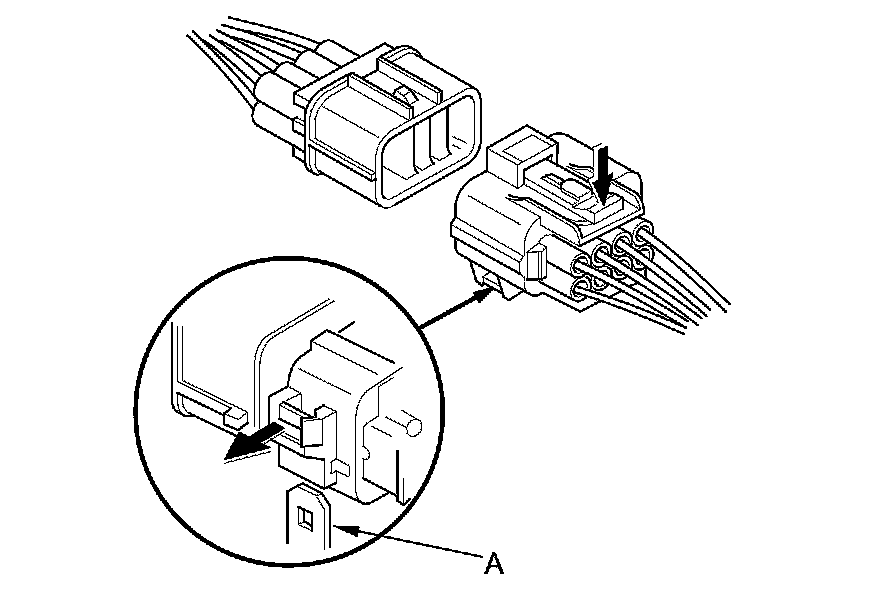 A