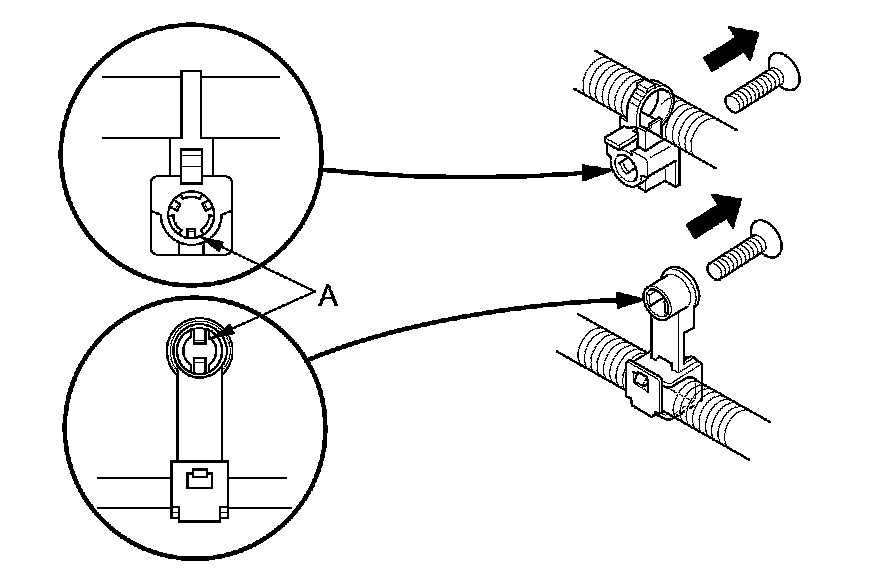 A