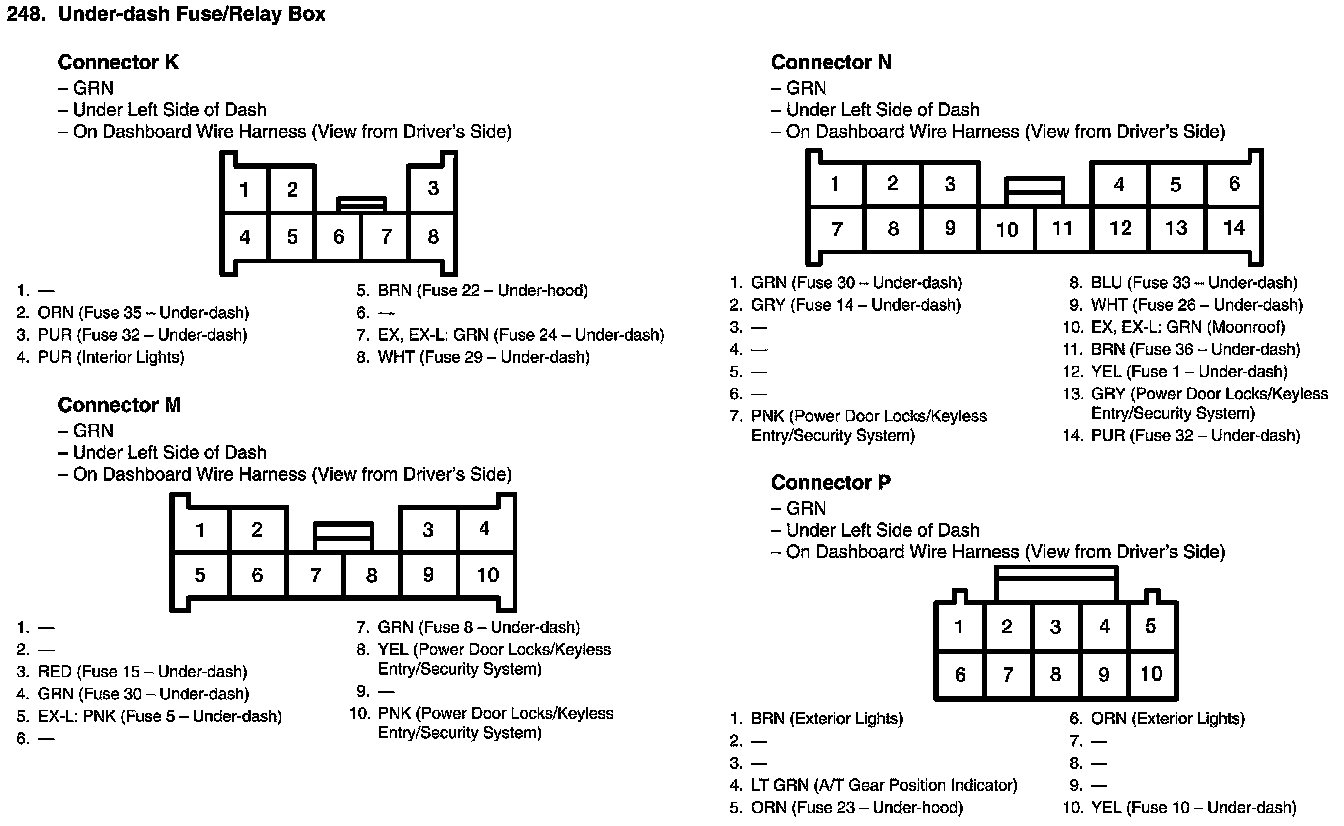 248. Under-dash Fuse/Relay Box

Connector K
– GRN
– Under Left Side of Dash
– On Dashboard Wire Harness (View from Driver's Side)

1 2 3
4 5 6 7 8

1. —
2. ORN (Fuse 35 – Under-dash)
3. PUR (Fuse 32 – Under-dash)
4. PUR (Interior Lights)

5. BRN (Fuse 22 – Under-hood)
6. —
7. EX, EX-L: GRN (Fuse 24 – Under-dash)
8. WHT (Fuse 29 – Under-dash)

Connector M
– GRN
– Under Left Side of Dash
– On Dashboard Wire Harness (View from Driver's Side)

1 2 3 4
5 6 7 8 9 10

1. —
2. —
3. RED (Fuse 15 – Under-dash)
4. GRN (Fuse 30 – Under-dash)
5. EX-L: PNK (Fuse 5 – Under-dash)
6. —

7. GRN (Fuse 8 – Under-dash)
8. YEL (Power Door Locks/Keyless Entry/Security System)
9. —
10. PNK (Power Door Locks/Keyless Entry/Security System)

Connector N
– GRN
– Under Left Side of Dash
– On Dashboard Wire Harness (View from Driver's Side)

1 2 3 4 5 6
7 8 9 10 11 12 13 14

1. GRN (Fuse 30 – Under-dash)
2. GRY (Fuse 14 – Under-dash)
3. —
4. —
5. —
6. —
7. PNK (Power Door Locks/Keyless Entry/Security System)

8. BLU (Fuse 33 – Under-dash)
9. WHT (Fuse 26 – Under-dash)
10. EX, EX-L: GRN (Moonroof)
11. BRN (Fuse 36 – Under-dash)
12. YEL (Fuse 1 – Under-dash)
13. GRY (Power Door Locks/Keyless Entry/Security System)
14. PUR (Fuse 32 – Under-dash)

Connector P
– GRN
– Under Left Side of Dash
– On Dashboard Wire Harness (View from Driver's Side)

1 2 3 4 5
6 7 8 9 10

1. BRN (Exterior Lights)
2. —
3. —
4. LT GRN (A/T Gear Position Indicator)
5. ORN (Fuse 23 – Under-hood)

6. ORN (Exterior Lights)
7. —
8. —
9. —
10. YEL (Fuse 10 – Under-dash)