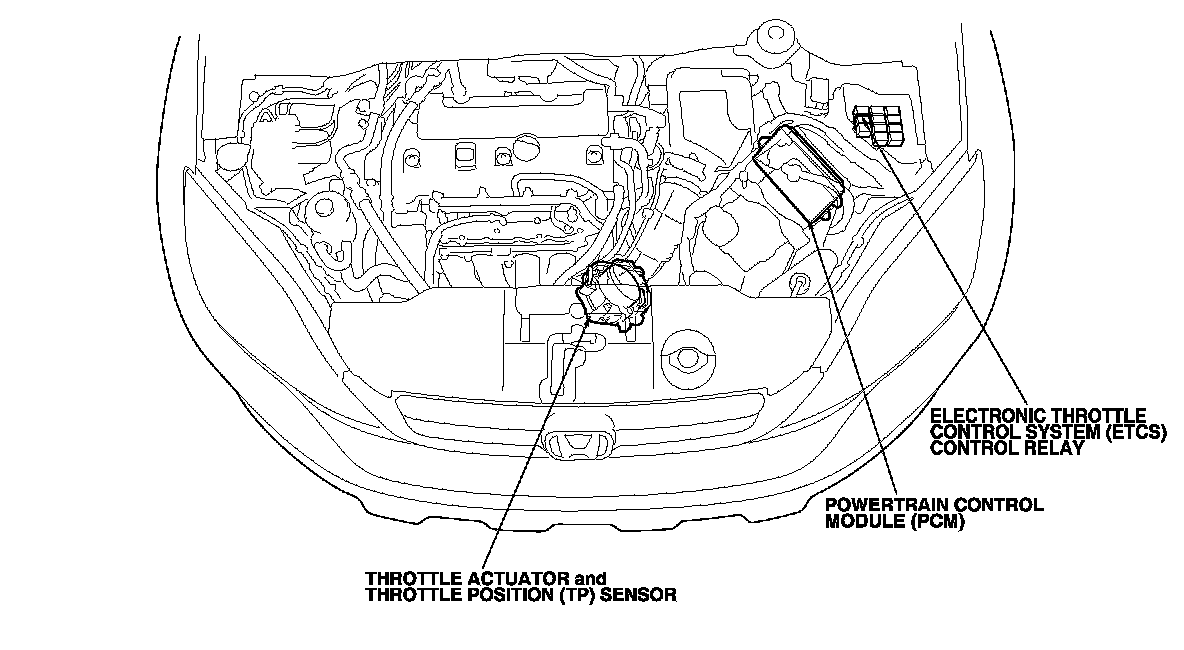 ELECTRONIC THROTTLE CONTROL SYSTEM (ETCS) CONTROL RELAY

POWERTRAIN CONTROL MODULE (PCM)

THROTTLE ACTUATOR and THROTTLE POSITION (TP) SENSOR