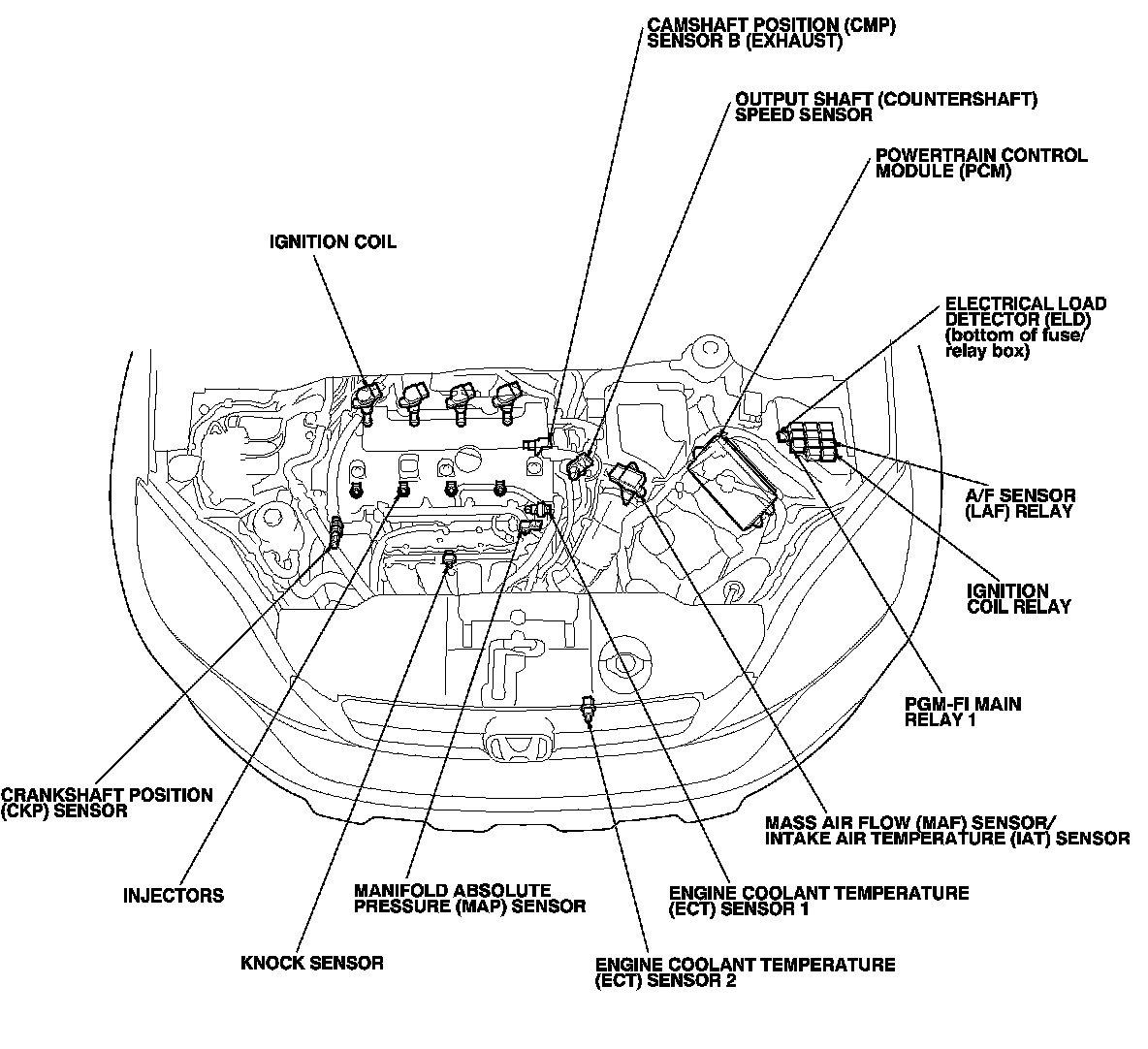 CAMSHAFT POSITION (CMP) SENSOR B (EXHAUST)

OUTPUT SHAFT (COUNTERSHAFT) SPEED SENSOR

POWERTRAIN CONTROL MODULE (PCM)

IGNITION COIL

ELECTRICAL LOAD DETECTOR (ELD) (bottom of fuse/ relay box)

A/F SENSOR (LAF) RELAY

IGNITION COIL RELAY

PGM-FI MAIN RELAY 1

CRANKSHAFT POSITION (CKP) SENSOR

MASS AIR FLOW (MAF) SENSOR/ INTAKE AIR TEMPERATURE (IAT) SENSOR

INJECTORS

MANIFOLD ABSOLUTE PRESSURE (MAP) SENSOR

ENGINE COOLANT TEMPERATURE (ECT) SENSOR 1

KNOCK SENSOR

ENGINE COOLANT TEMPERATURE (ECT) SENSOR 2