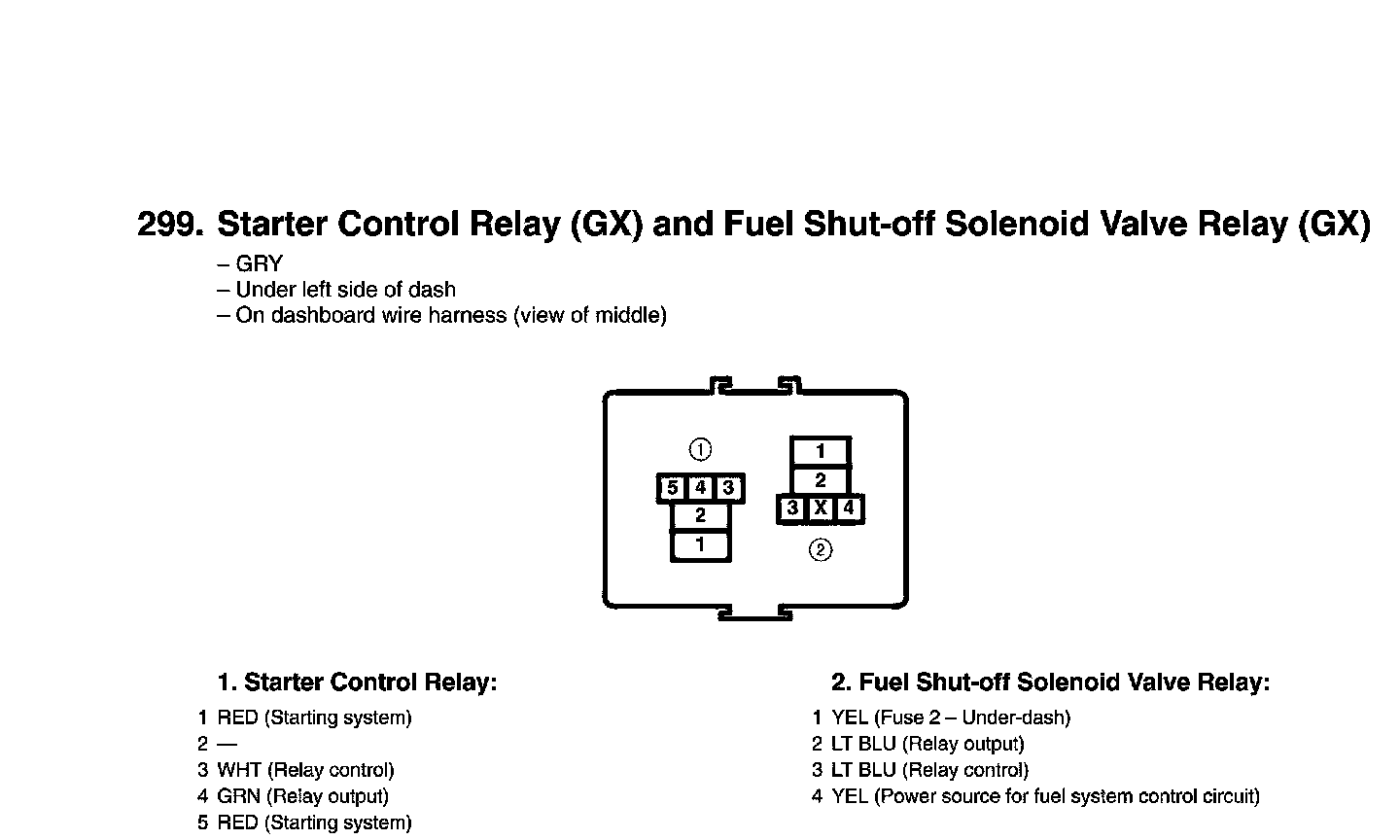 299. Starter Control Relay (GX) and Fuel Shut-off Solenoid Valve Relay (GX)

– GRY
– Under left side of dash
– On dashboard wire harness (view of middle)

①
5 4 3
2
1

1
2
3 X 4
②

1. Starter Control Relay:

1 RED (Starting system)
2 —
3 WHT (Relay control)
4 GRN (Relay output)
5 RED (Starting system)

2. Fuel Shut-off Solenoid Valve Relay:

1 YEL (Fuse 2 – Under-dash)
2 LT BLU (Relay output)
3 LT BLU (Relay control)
4 YEL (Power source for fuel system control circuit)