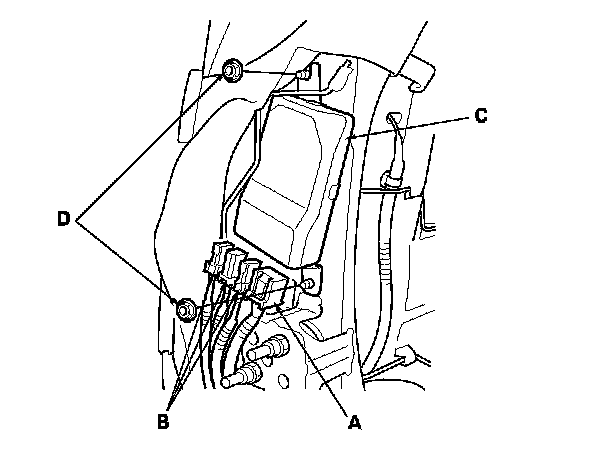 C
D
B
A