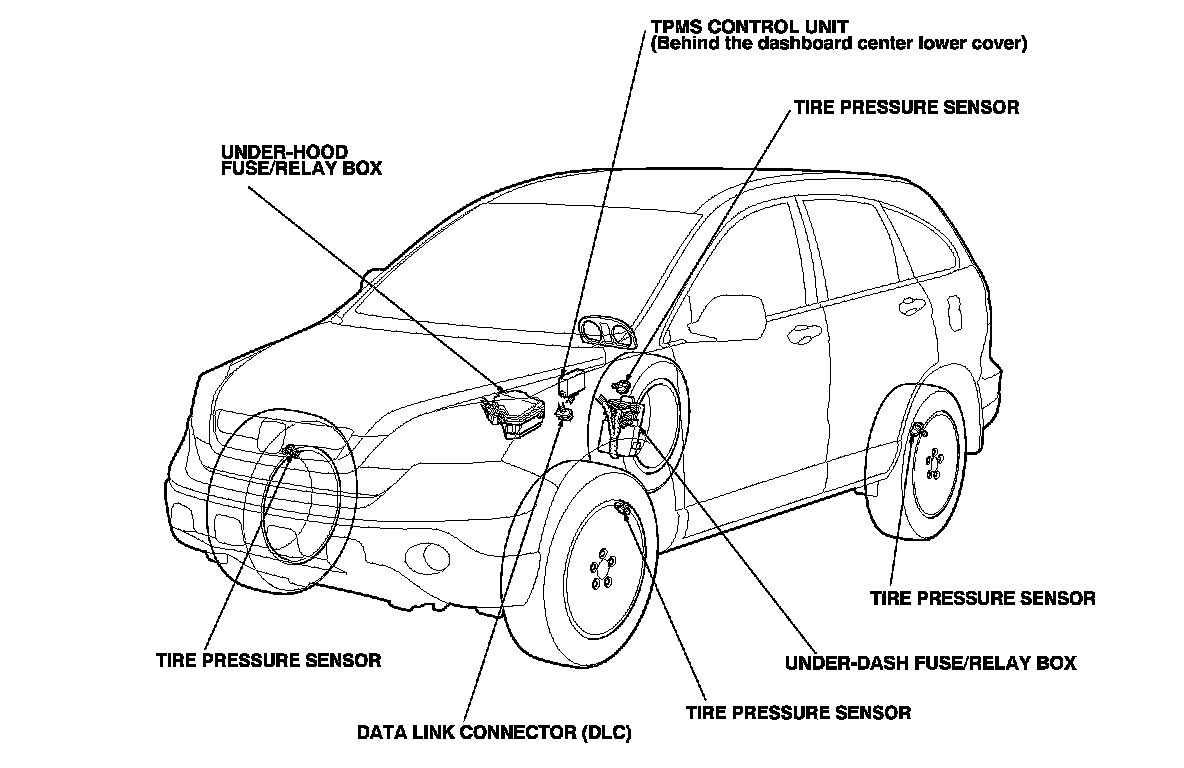 TPMS CONTROL UNIT
(Behind the dashboard center lower cover)

TIRE PRESSURE SENSOR

UNDER-HOOD
FUSE/RELAY BOX

TIRE PRESSURE SENSOR

TIRE PRESSURE SENSOR

UNDER-DASH FUSE/RELAY BOX

TIRE PRESSURE SENSOR

DATA LINK CONNECTOR (DLC)