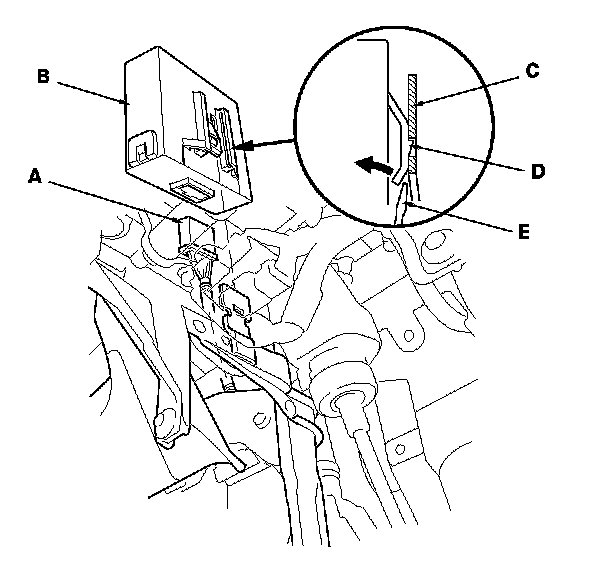 B
C
A
D
E