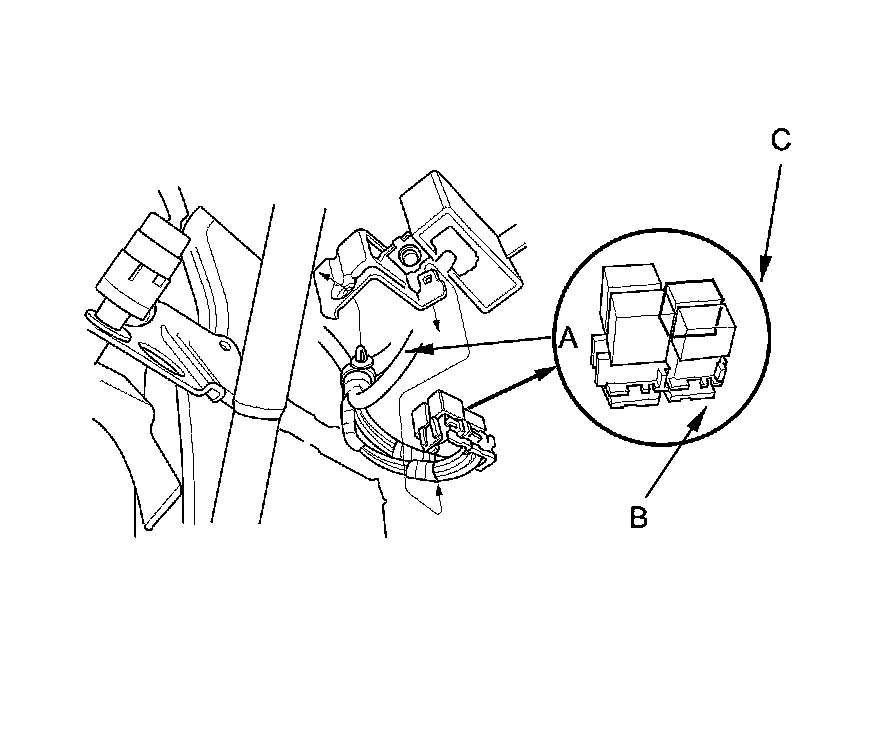 C

A

B