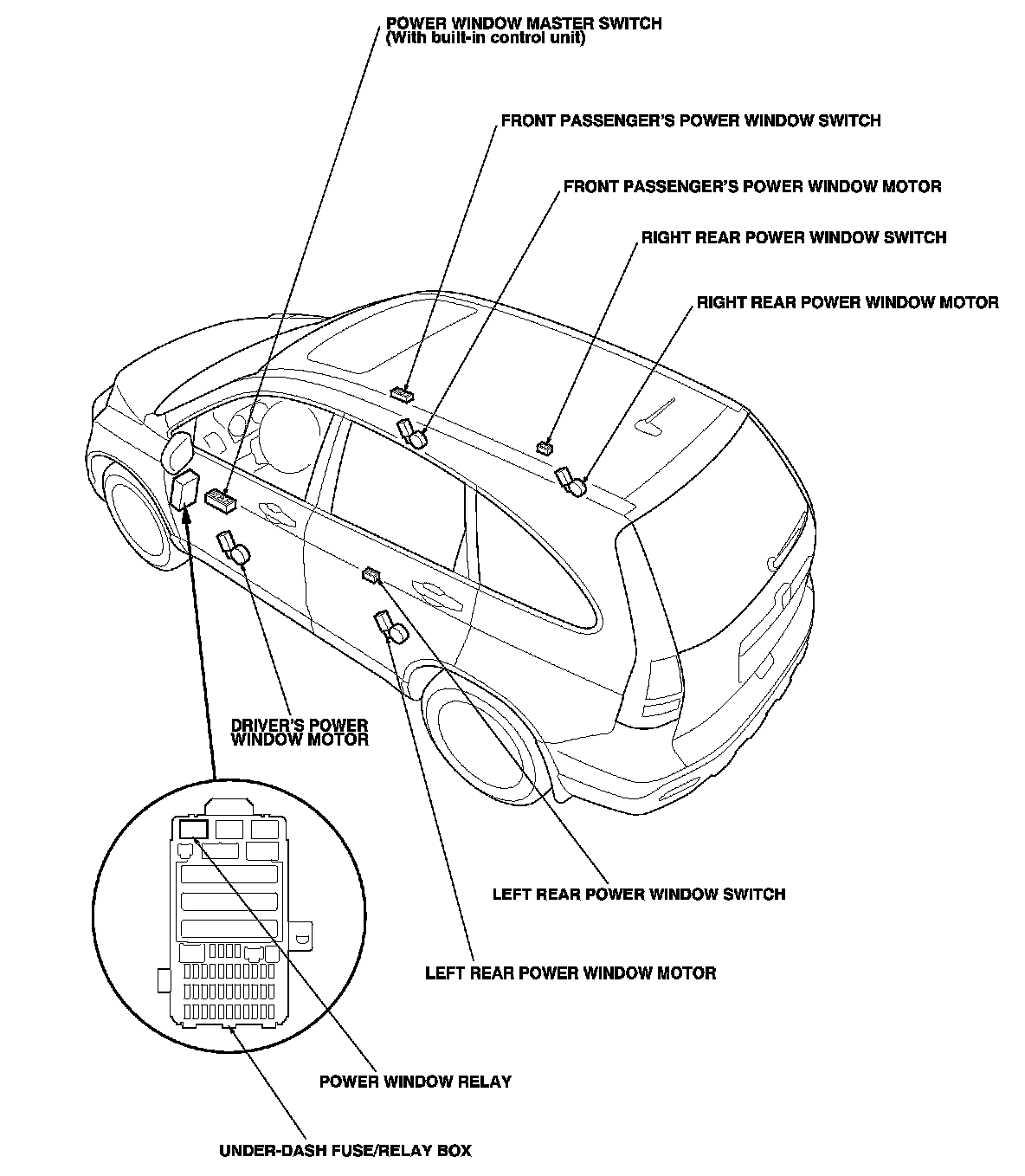 POWER WINDOW MASTER SWITCH
(With built-in control unit)

FRONT PASSENGER'S POWER WINDOW SWITCH

FRONT PASSENGER'S POWER WINDOW MOTOR

RIGHT REAR POWER WINDOW SWITCH

RIGHT REAR POWER WINDOW MOTOR

DRIVER'S POWER WINDOW MOTOR

LEFT REAR POWER WINDOW SWITCH

LEFT REAR POWER WINDOW MOTOR

POWER WINDOW RELAY

UNDER-DASH FUSE/RELAY BOX