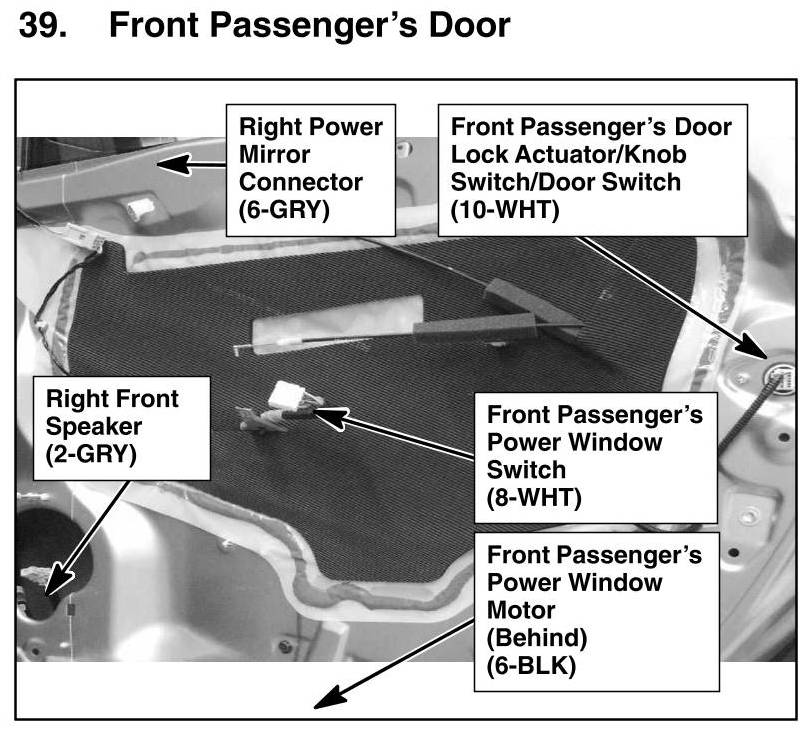 39. Front Passenger's Door

Right Power Mirror Connector (6-GRY)

Front Passenger's Door Lock Actuator/Knob Switch/Door Switch (10-WHT)

Right Front Speaker (2-GRY)

Front Passenger's Power Window Switch (8-WHT)

Front Passenger's Power Window Motor (Behind) (6-BLK)