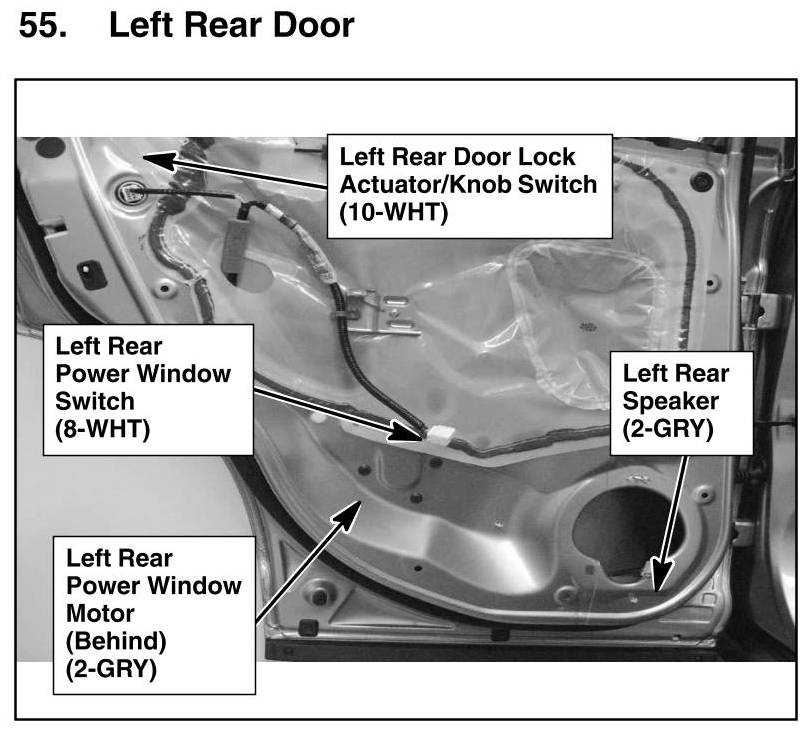 55. Left Rear Door

Left Rear Door Lock Actuator/Knob Switch (10-WHT)

Left Rear Power Window Switch (8-WHT)

Left Rear Speaker (2-GRY)

Left Rear Power Window Motor (Behind) (2-GRY)