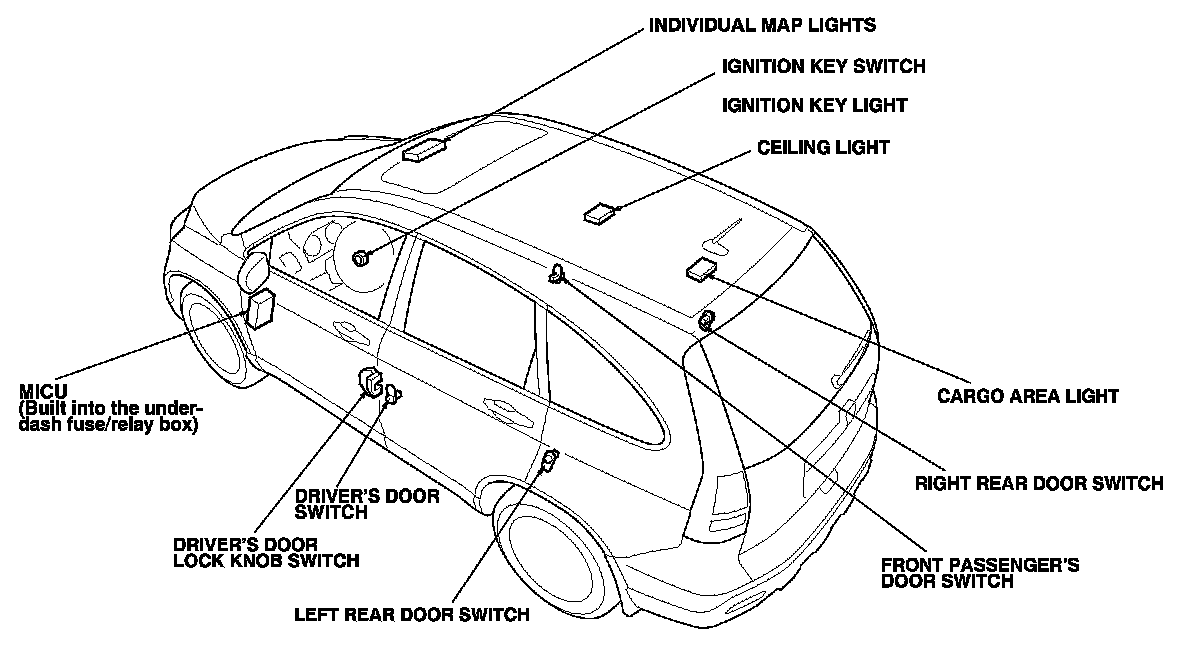 INDIVIDUAL MAP LIGHTS

IGNITION KEY SWITCH

IGNITION KEY LIGHT

CEILING LIGHT

MICU
(Built into the under-dash fuse/relay box)

CARGO AREA LIGHT

RIGHT REAR DOOR SWITCH

DRIVER'S DOOR SWITCH

DRIVER'S DOOR LOCK KNOB SWITCH

FRONT PASSENGER'S DOOR SWITCH

LEFT REAR DOOR SWITCH