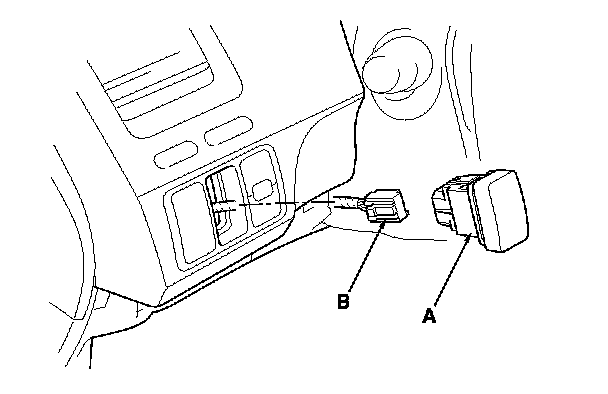 B

A