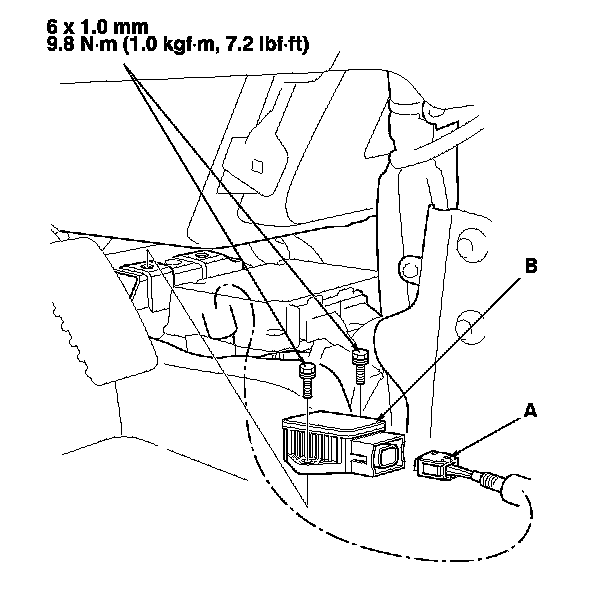 6 x 1.0 mm
9.8 N·m (1.0 kgf·m, 7.2 lbf·ft)

B

A