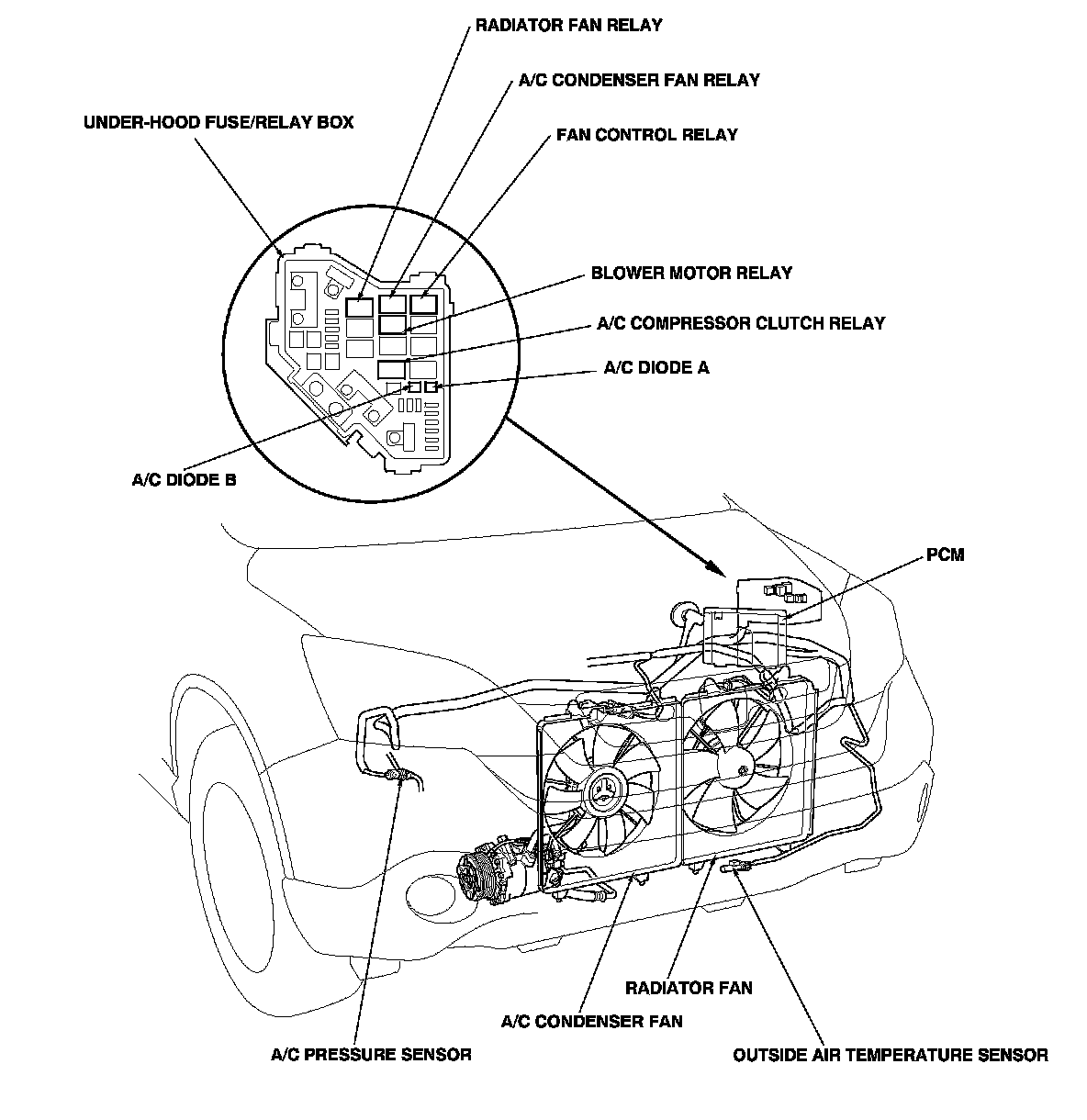 RADIATOR FAN RELAY

A/C CONDENSER FAN RELAY

UNDER-HOOD FUSE/RELAY BOX

FAN CONTROL RELAY

BLOWER MOTOR RELAY

A/C COMPRESSOR CLUTCH RELAY

A/C DIODE A

A/C DIODE B

PCM

RADIATOR FAN

A/C CONDENSER FAN

A/C PRESSURE SENSOR

OUTSIDE AIR TEMPERATURE SENSOR