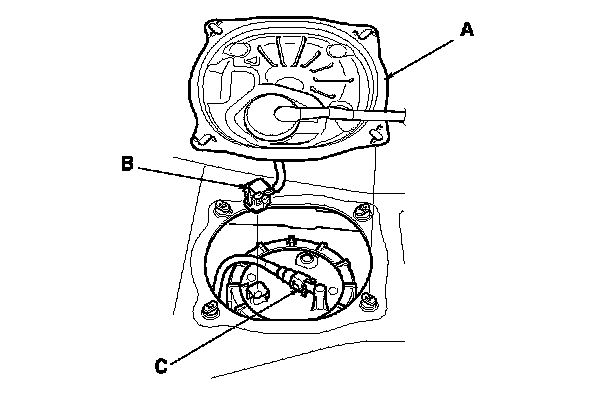 A
B
C