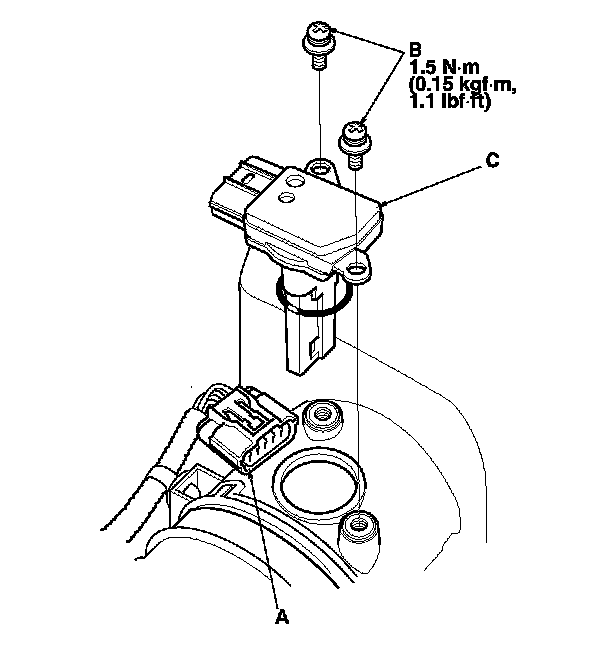 B
1.5 N·m
(0.15 kgf·m,
1.1 lbf·ft)

C

A