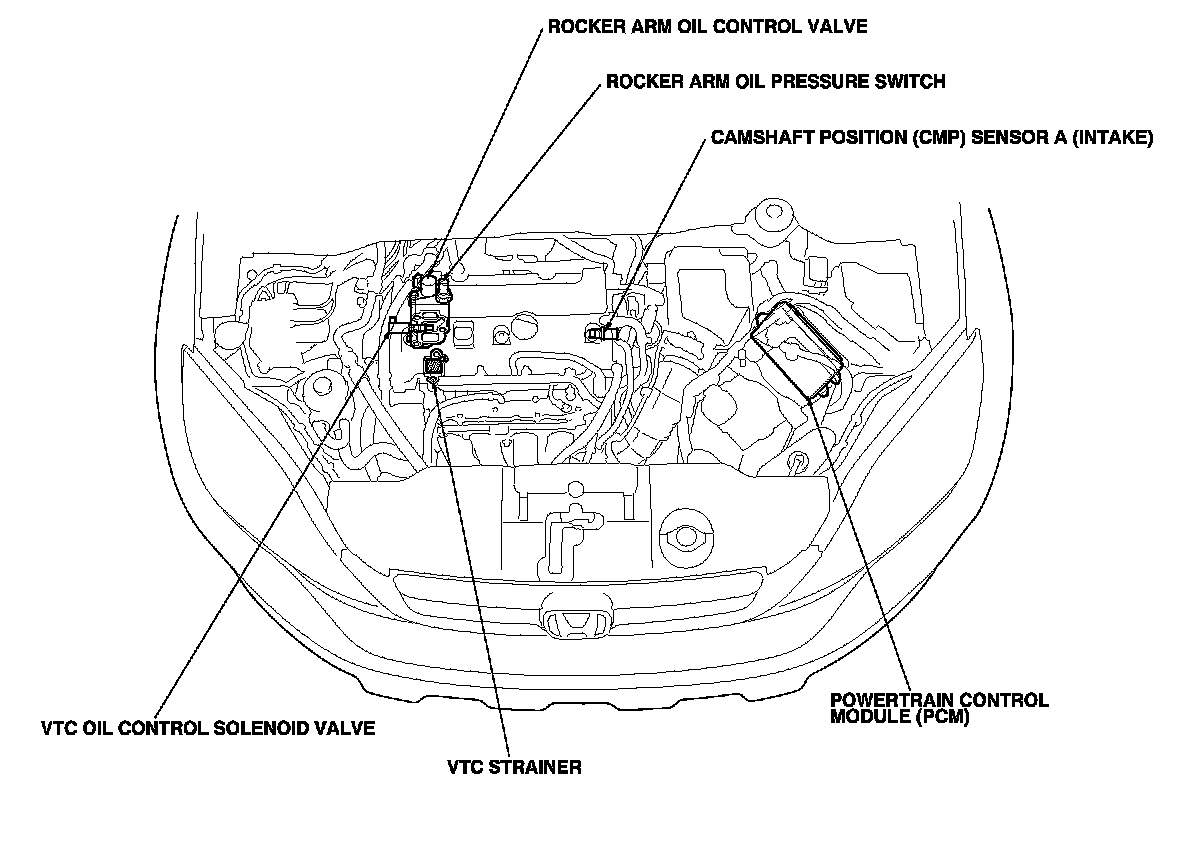 ROCKER ARM OIL CONTROL VALVE

ROCKER ARM OIL PRESSURE SWITCH

CAMSHAFT POSITION (CMP) SENSOR A (INTAKE)

POWERTRAIN CONTROL MODULE (PCM)

VTC OIL CONTROL SOLENOID VALVE

VTC STRAINER