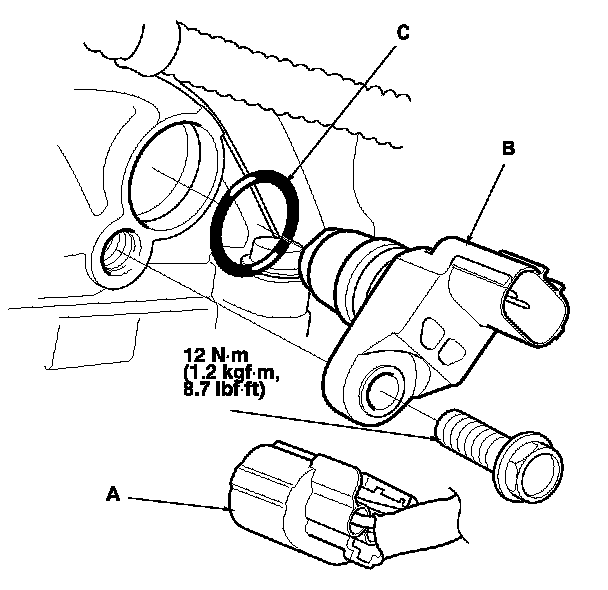 C

B

12 N·m
(1.2 kgf·m,
8.7 lbf·ft)

A