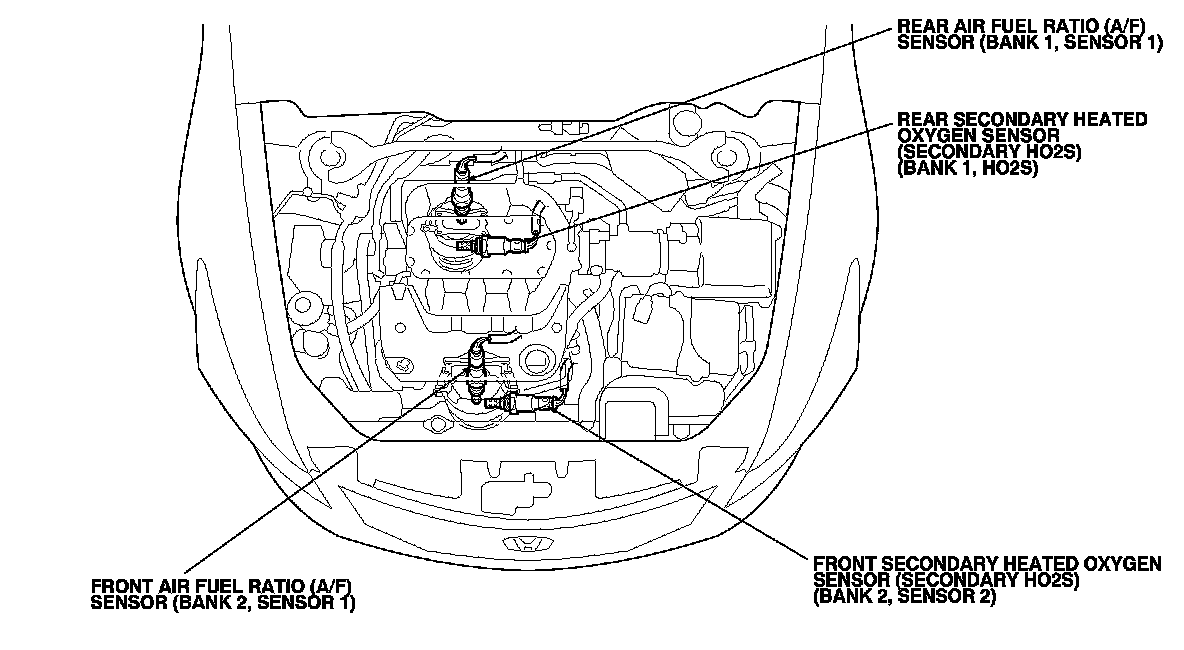 REAR AIR FUEL RATIO (A/F) SENSOR (BANK 1, SENSOR 1)

REAR SECONDARY HEATED OXYGEN SENSOR (SECONDARY HO2S) (BANK 1, HO2S)

FRONT AIR FUEL RATIO (A/F) SENSOR (BANK 2, SENSOR 1)

FRONT SECONDARY HEATED OXYGEN SENSOR (SECONDARY HO2S) (BANK 2, SENSOR 2)