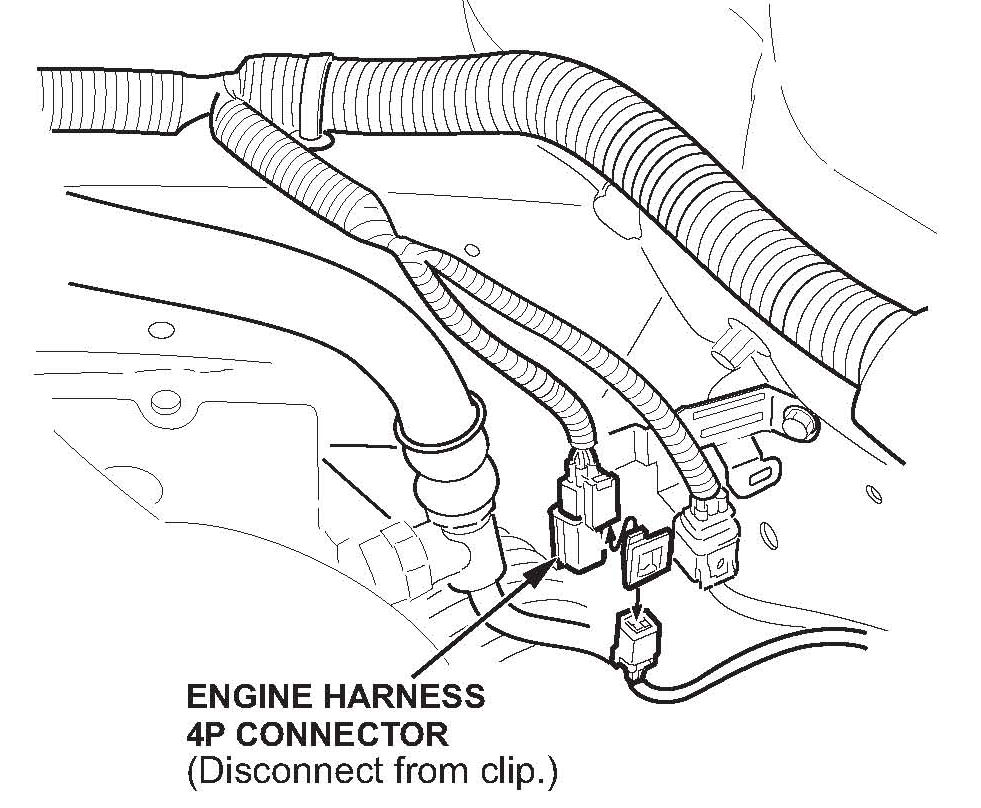 ENGINE HARNESS
4P CONNECTOR
(Disconnect from clip.)