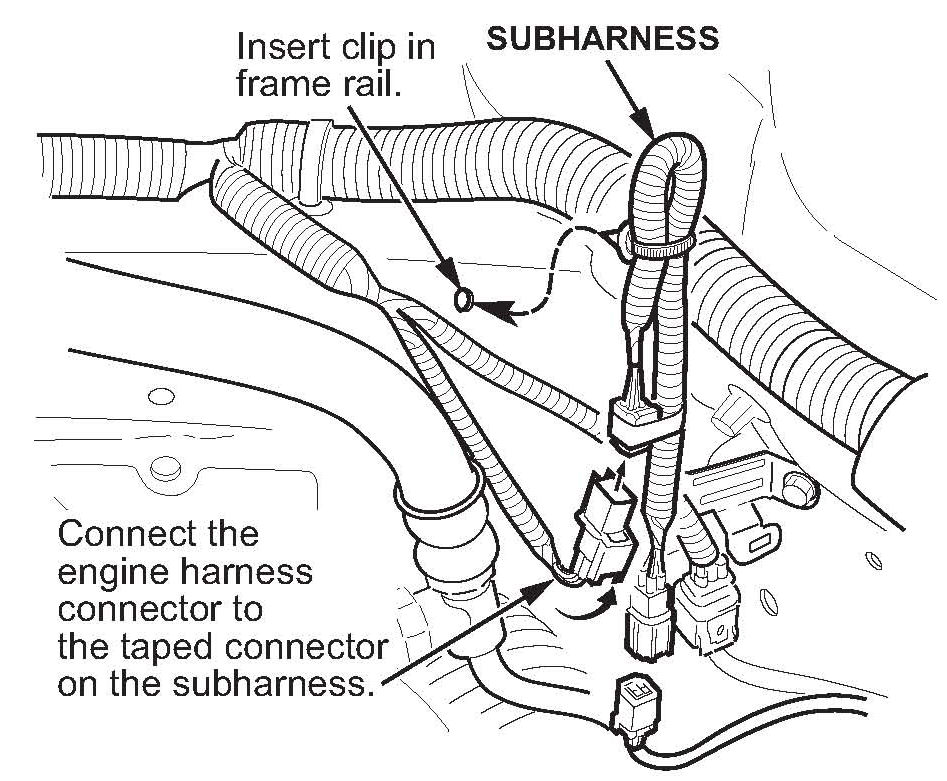 Insert clip in frame rail.

SUBHARNESS

Connect the engine harness connector to the taped connector on the subharness.