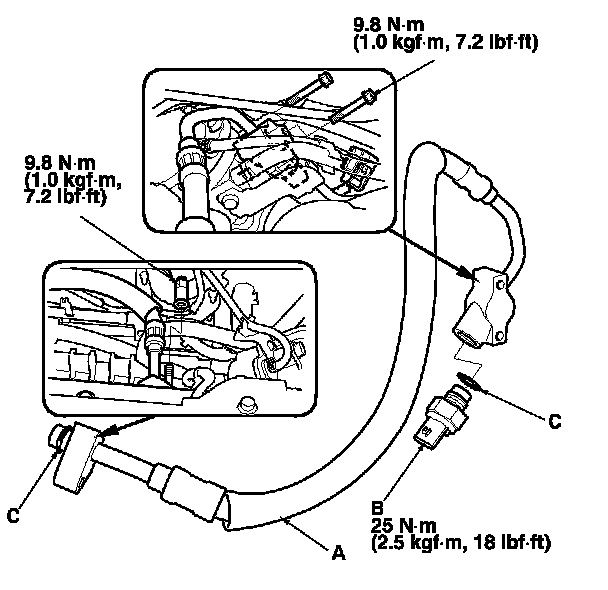 9.8 N·m
(1.0 kgf·m, 7.2 lbf·ft)

9.8 N·m
(1.0 kgf·m,
7.2 lbf·ft)

C

C

B
25 N·m
(2.5 kgf·m, 18 lbf·ft)

A