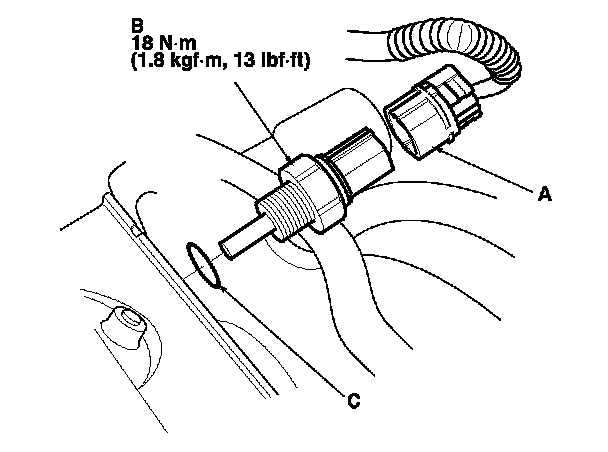 B
18 N·m
(1.8 kgf·m, 13 lbf·ft)

A

C