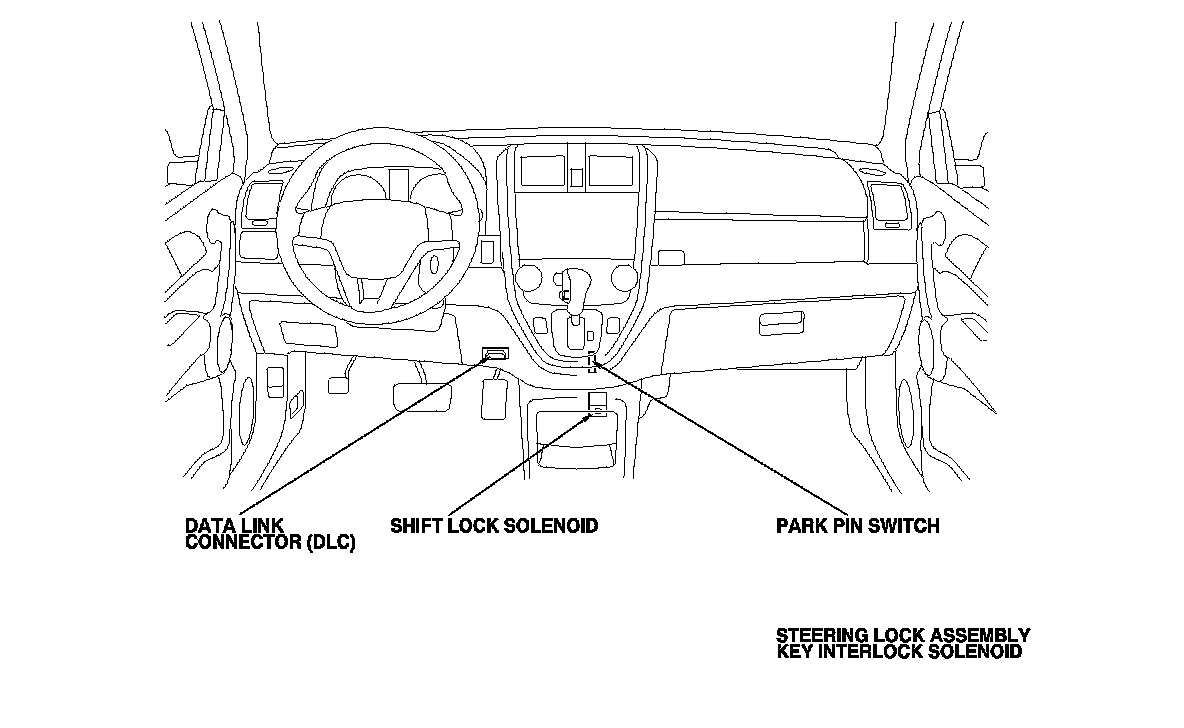 DATA LINK
CONNECTOR (DLC)

SHIFT LOCK SOLENOID

PARK PIN SWITCH

STEERING LOCK ASSEMBLY
KEY INTERLOCK SOLENOID