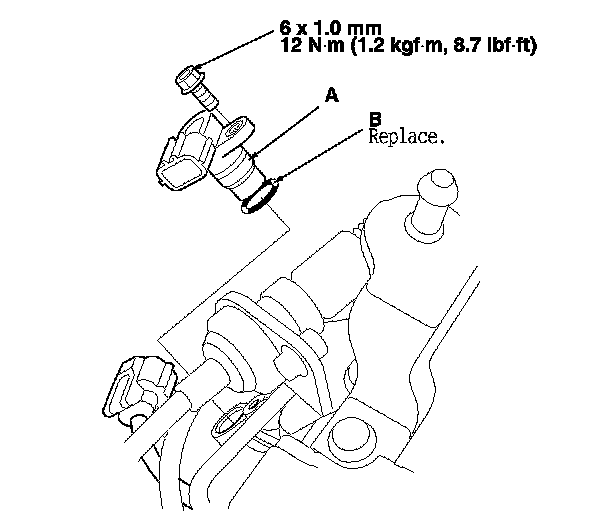 6 x 1.0 mm
12 N·m (1.2 kgf·m, 8.7 lbf·ft)

A

B
Replace.