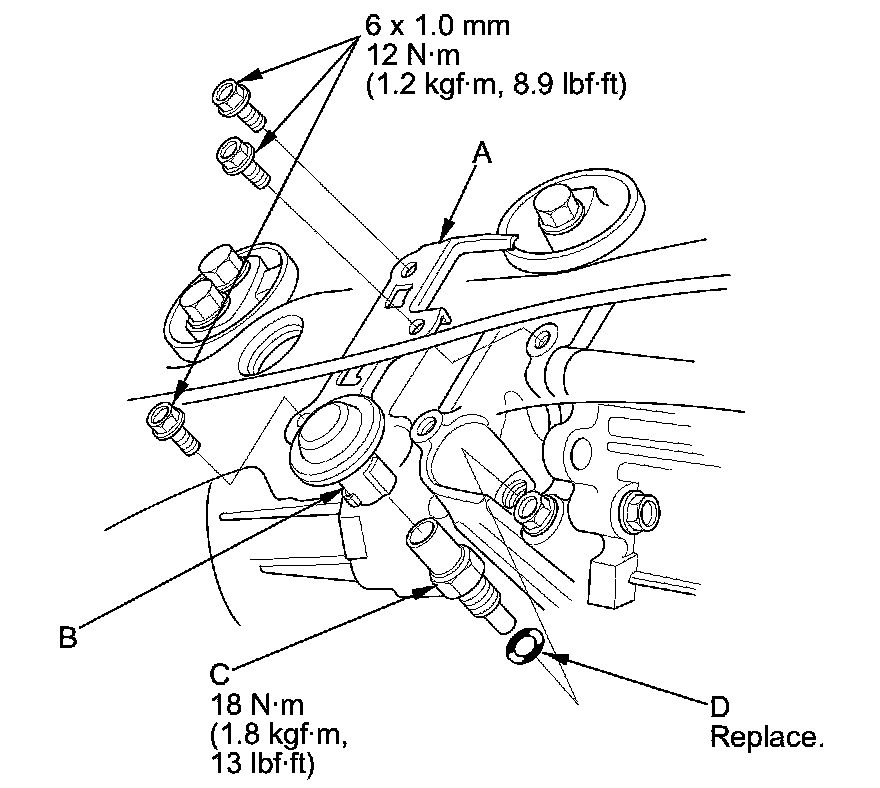 6 x 1.0 mm
12 N·m
(1.2 kgf·m, 8.9 lbf·ft)

A

B

C
18 N·m
(1.8 kgf·m,
13 lbf·ft)

D
Replace.