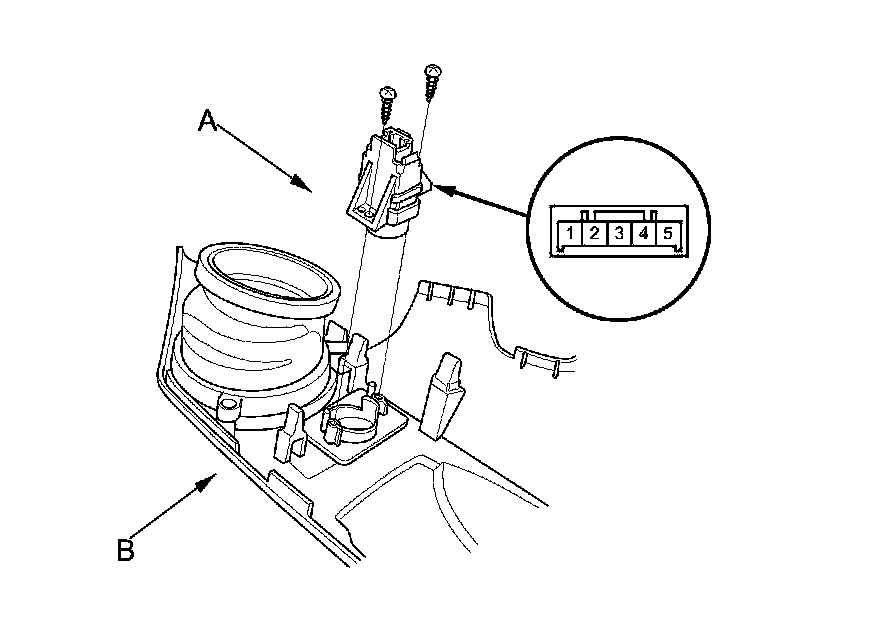 A

1 2 3 4 5

B