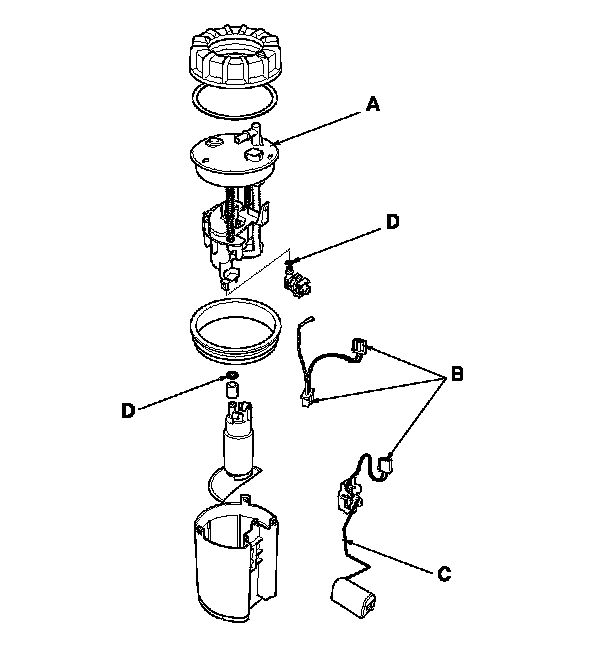 A
D
B
D
C