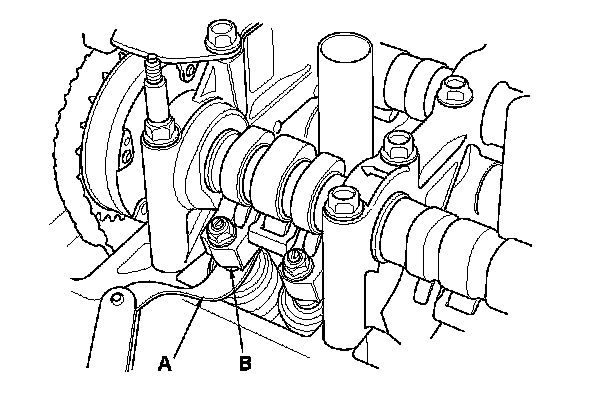 A
B