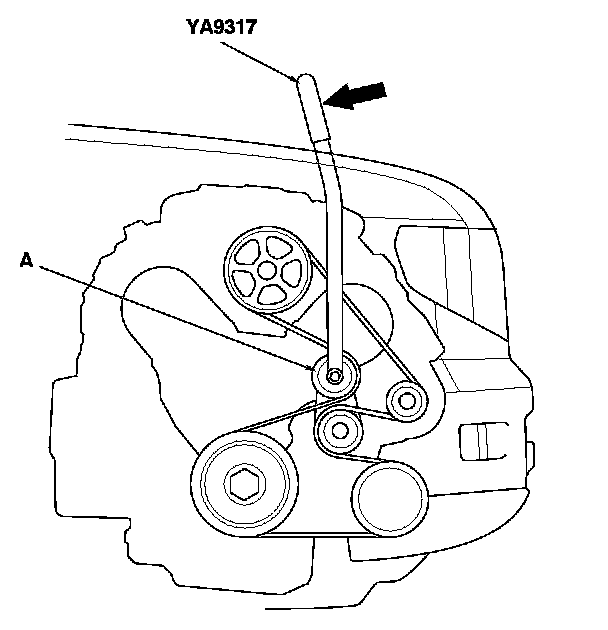 YA9317

A