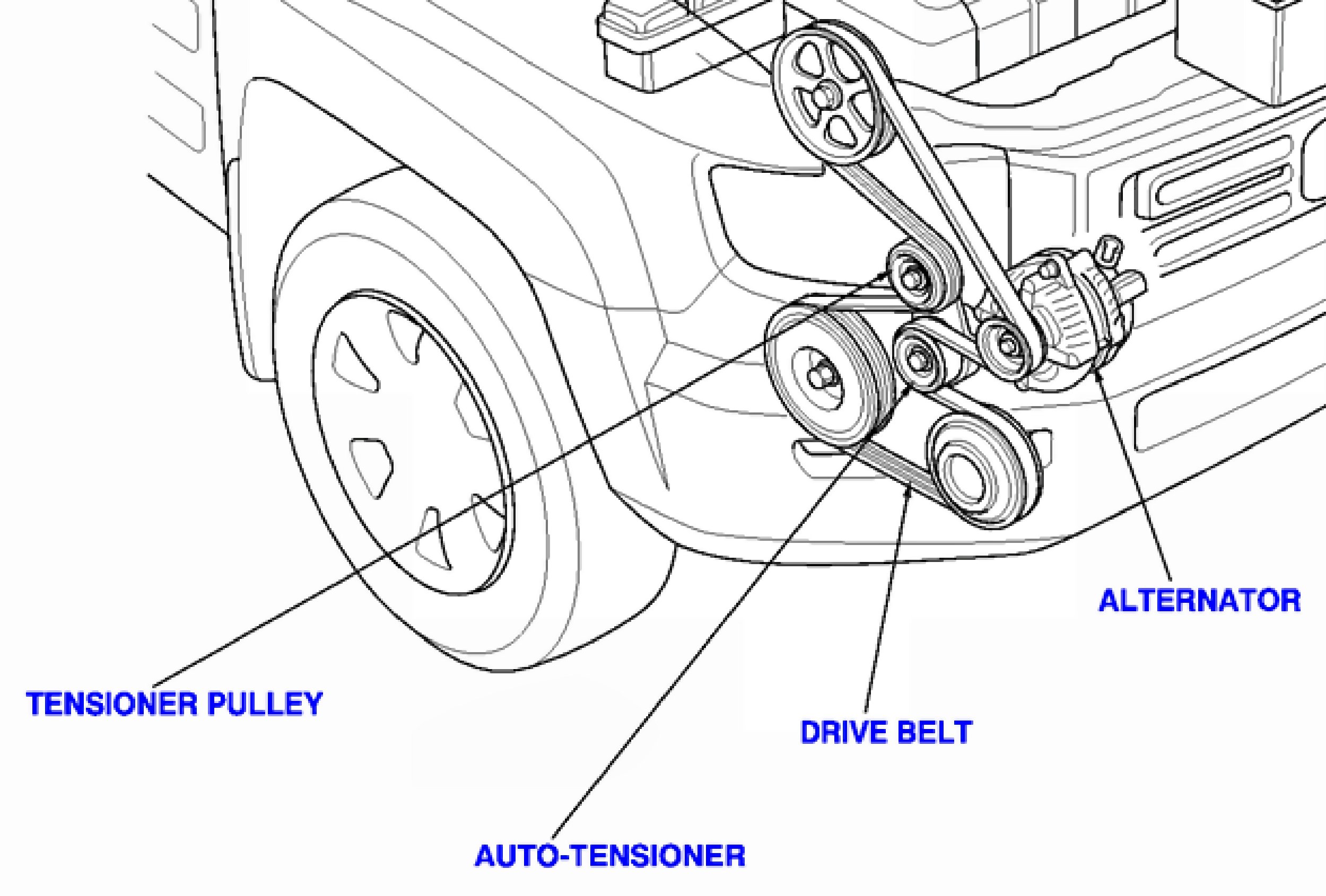 ALTERNATOR

TENSIONER PULLEY

DRIVE BELT

AUTO-TENSIONER