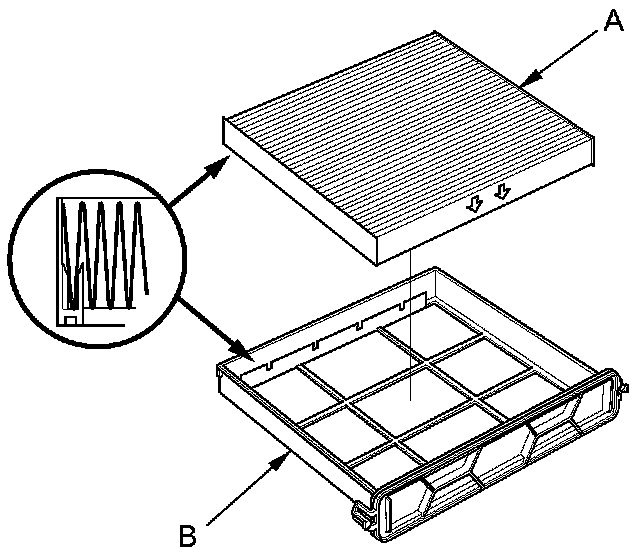 A

B