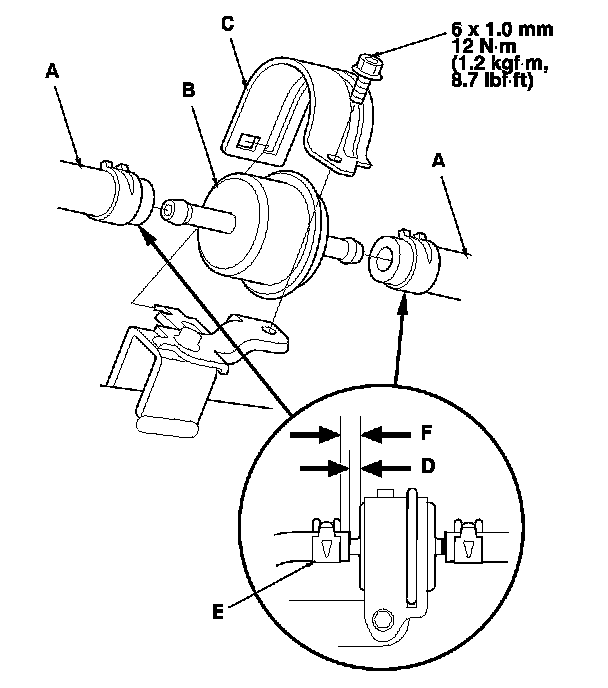 C
6 x 1.0 mm
12 N·m
(1.2 kgf·m,
8.7 lbf·ft)
A
B
A
F
D
E