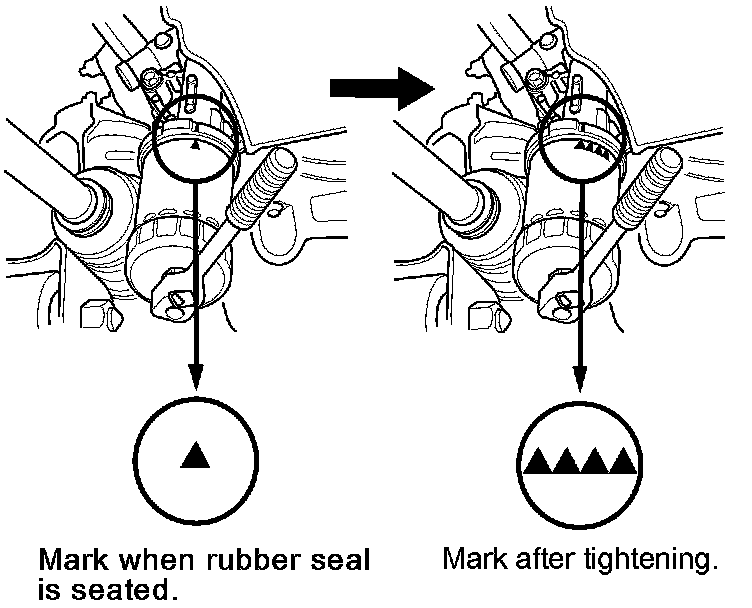 Mark when rubber seal is seated.

Mark after tightening.