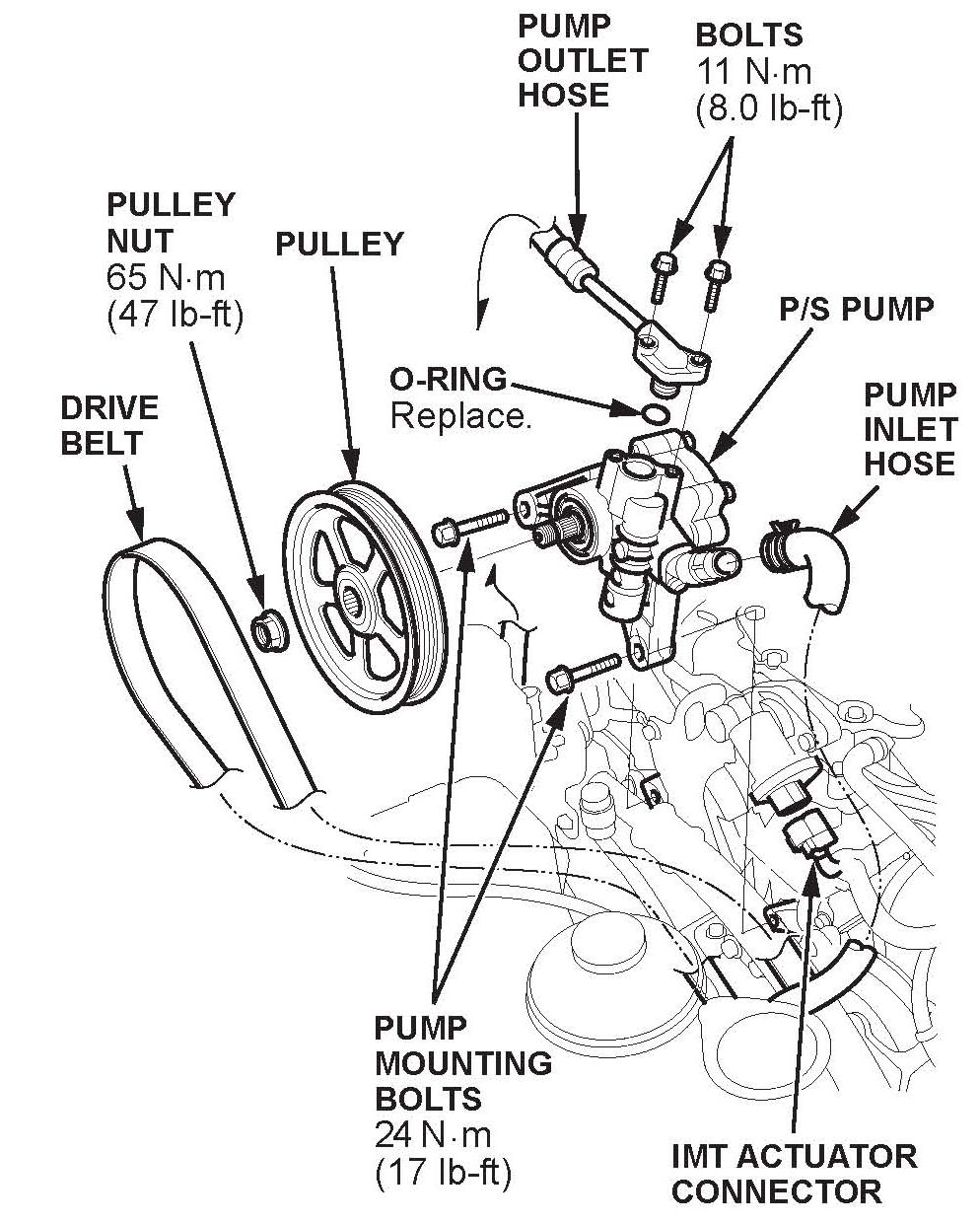 PUMP OUTLET HOSE

BOLTS
11 N·m
(8.0 lb-ft)

PULLEY NUT
65 N·m
(47 lb-ft)

PULLEY

P/S PUMP

O-RING
Replace.

DRIVE BELT

PUMP INLET HOSE

PUMP MOUNTING BOLTS
24 N·m
(17 lb-ft)

IMT ACTUATOR CONNECTOR